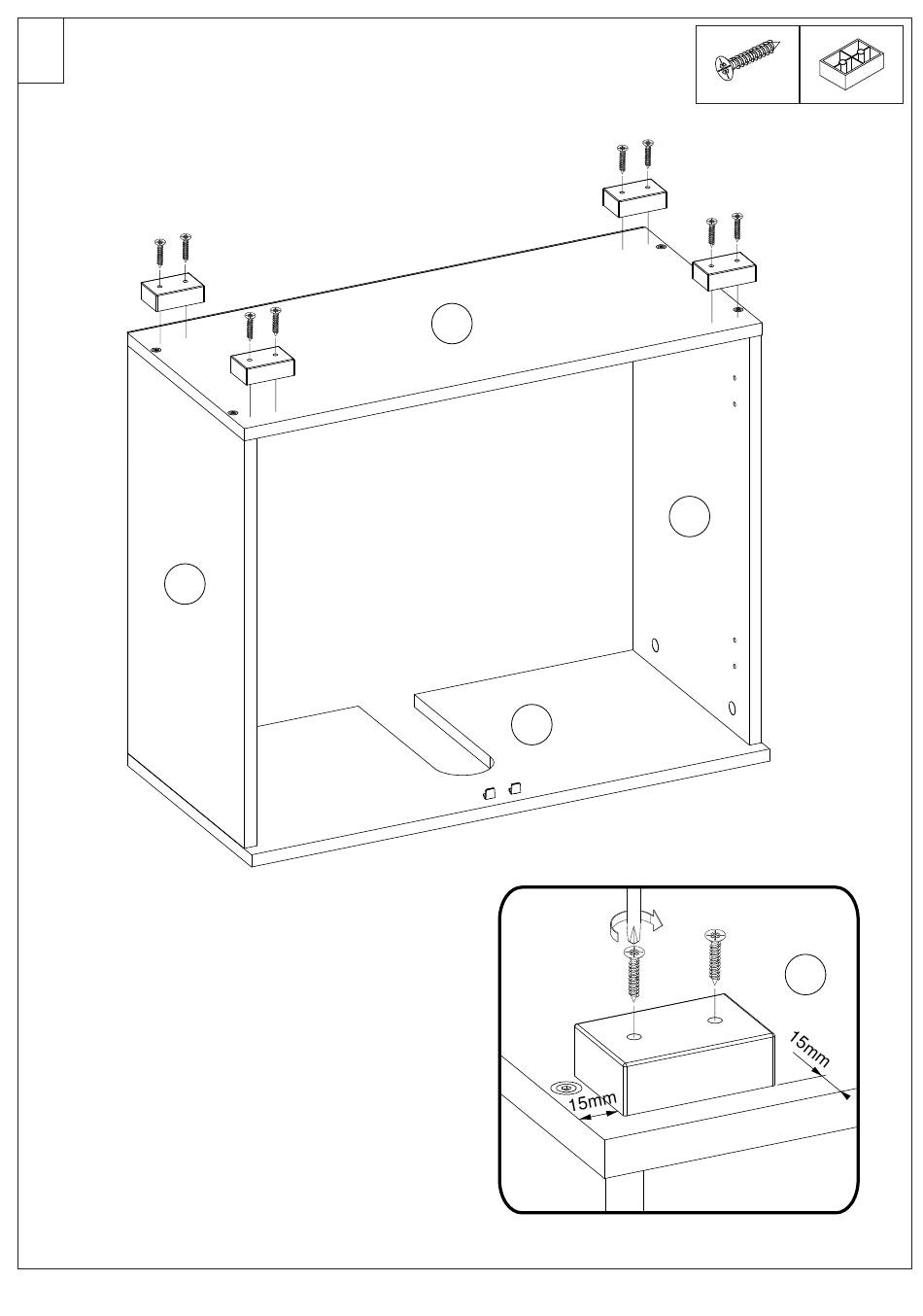 15mm
15mm