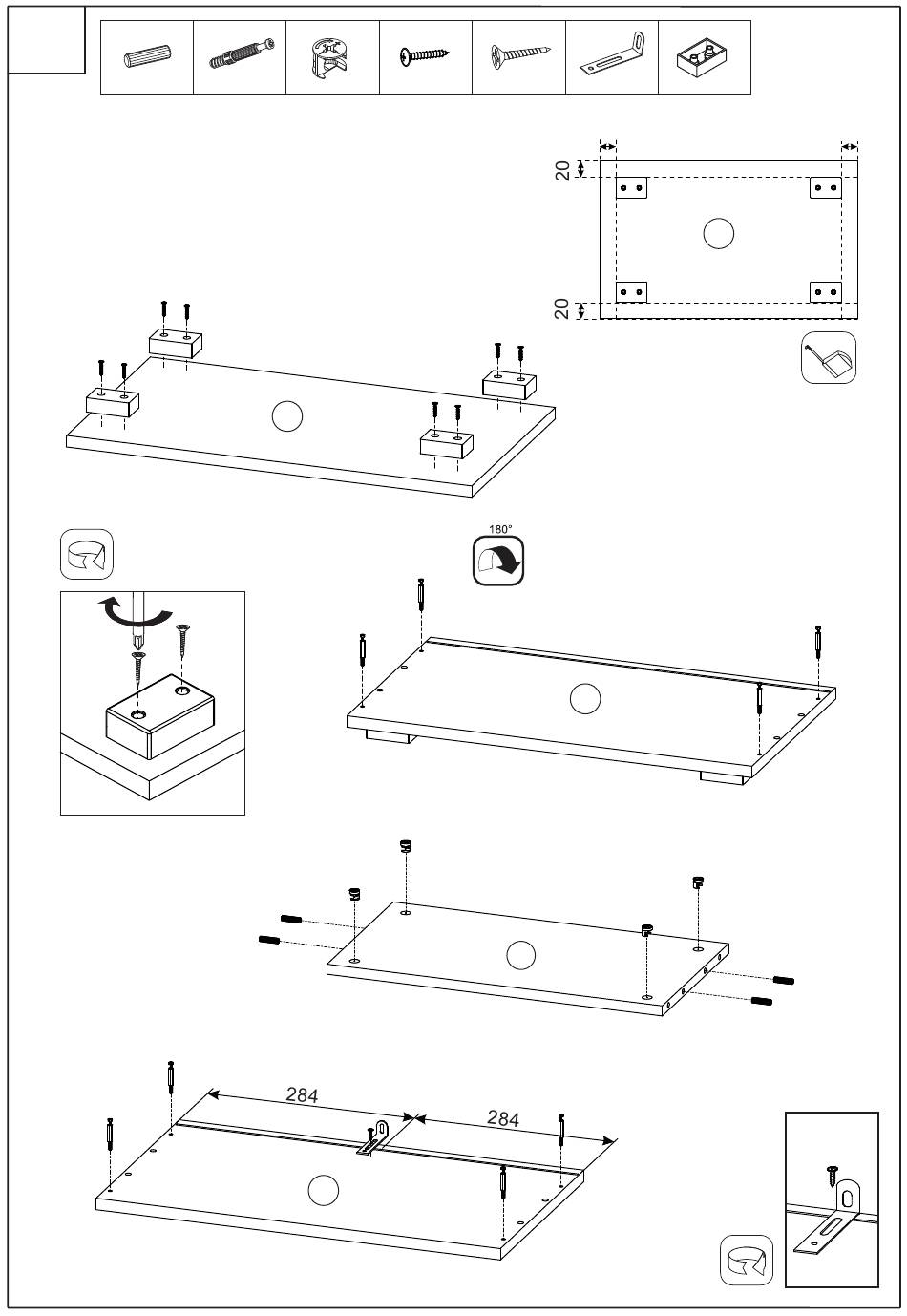 20

20

180°

284

284