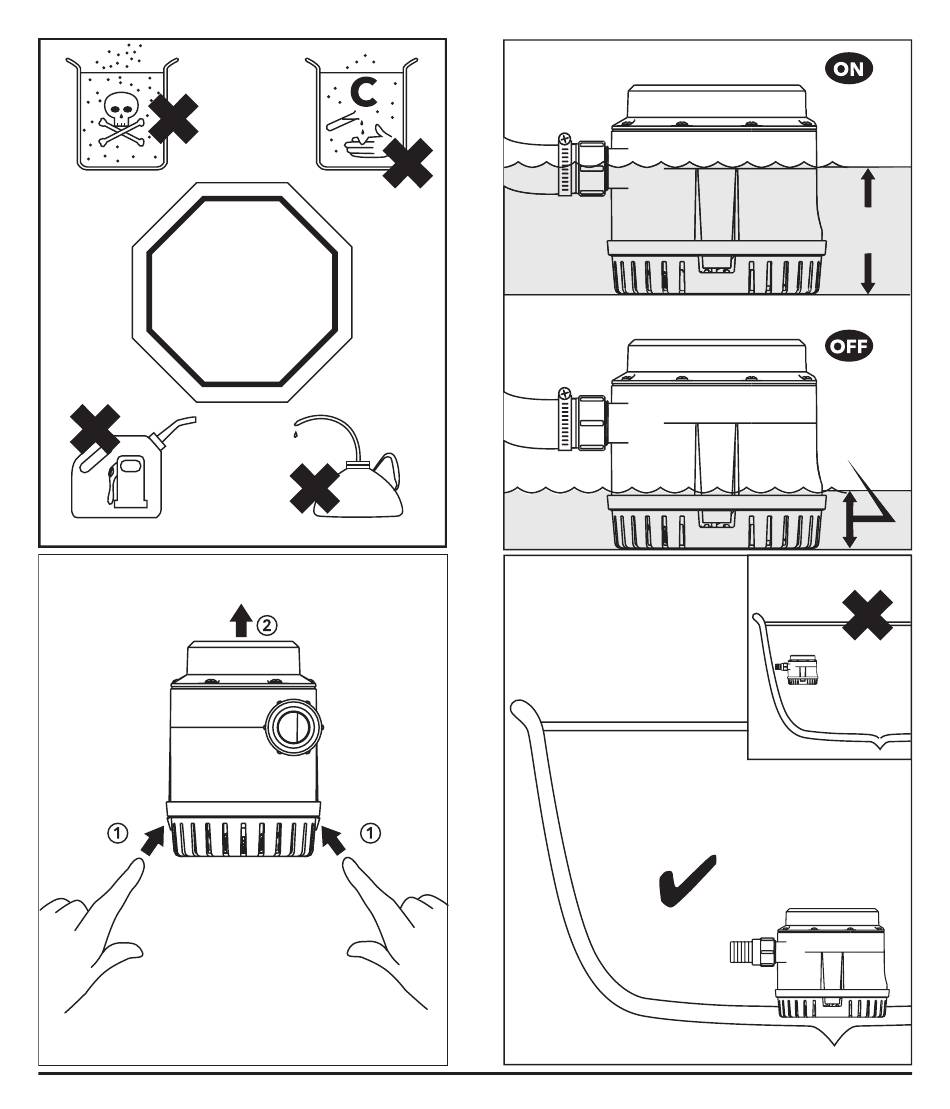 C

ON

OFF

②

①

①