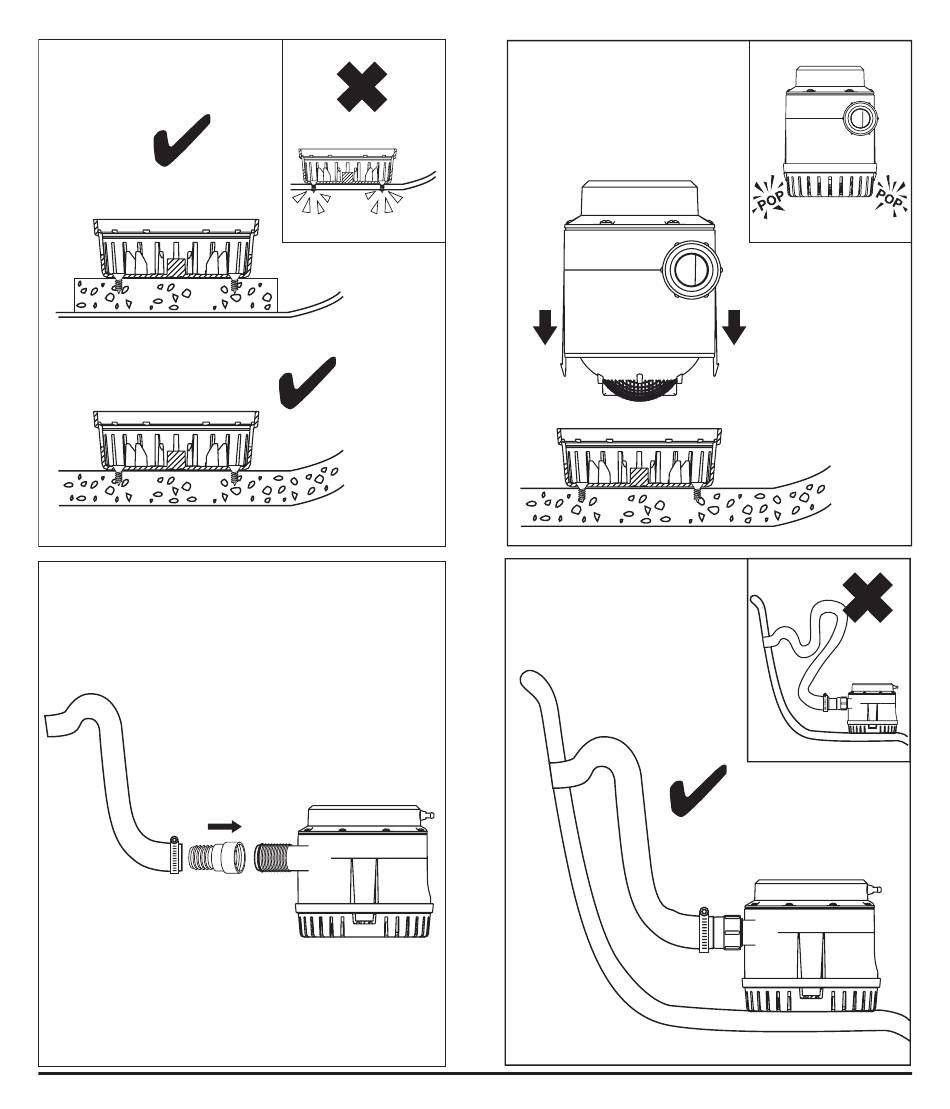 POP POP