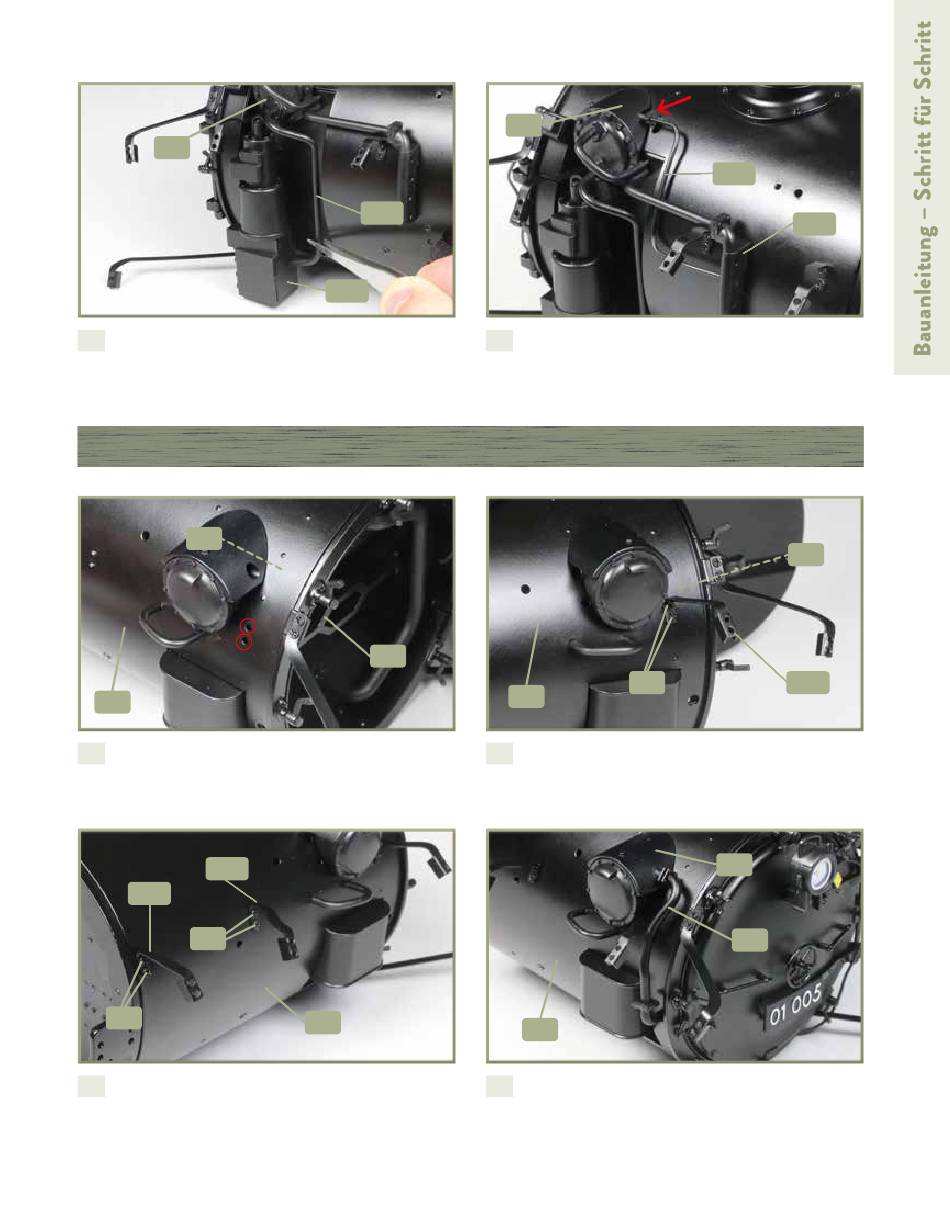 Bauanleitung – Schritt für Schritt

01 005