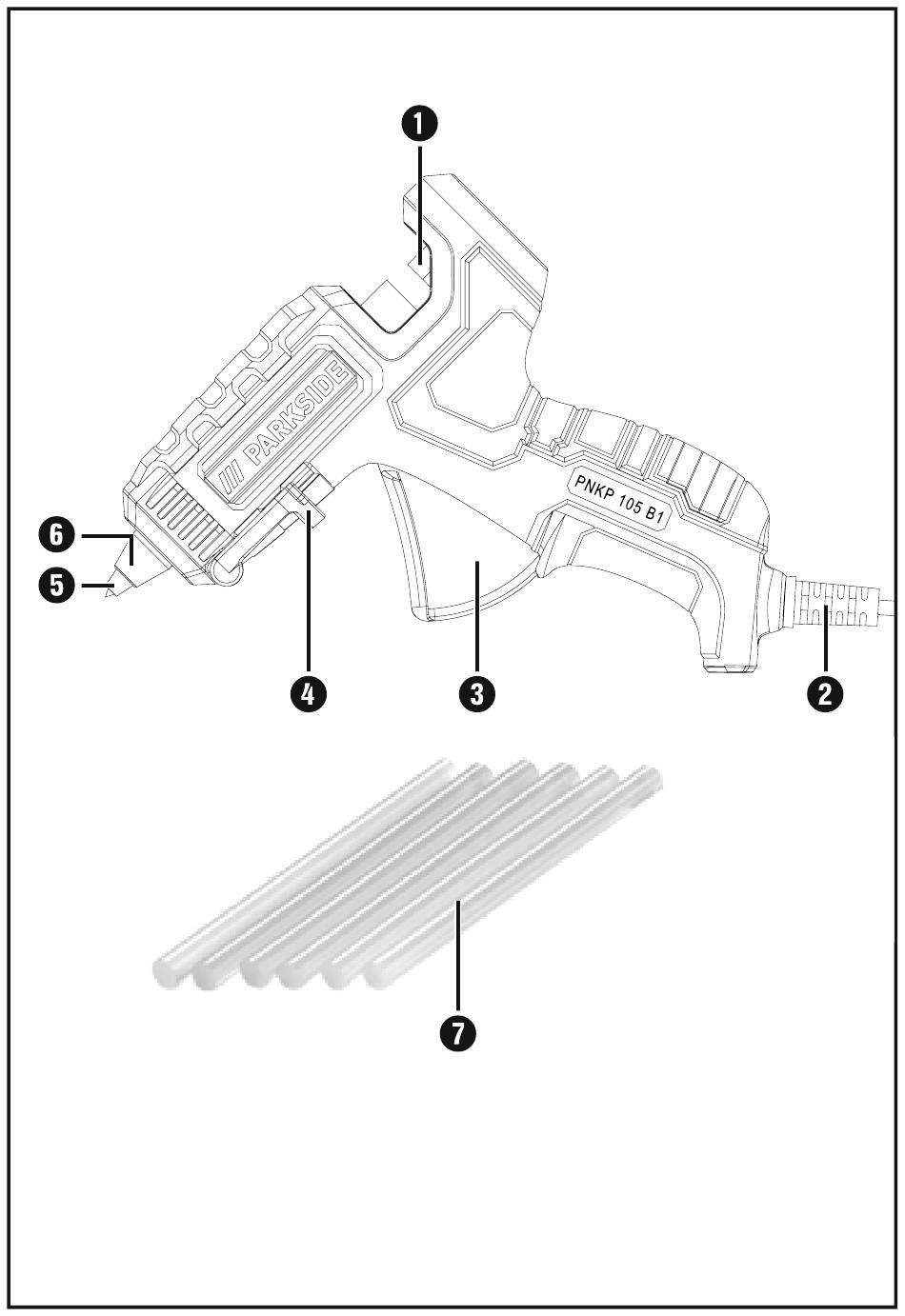 1
/// PARKSIDE
PNKP 105 B1
6
5
4
3
2
7