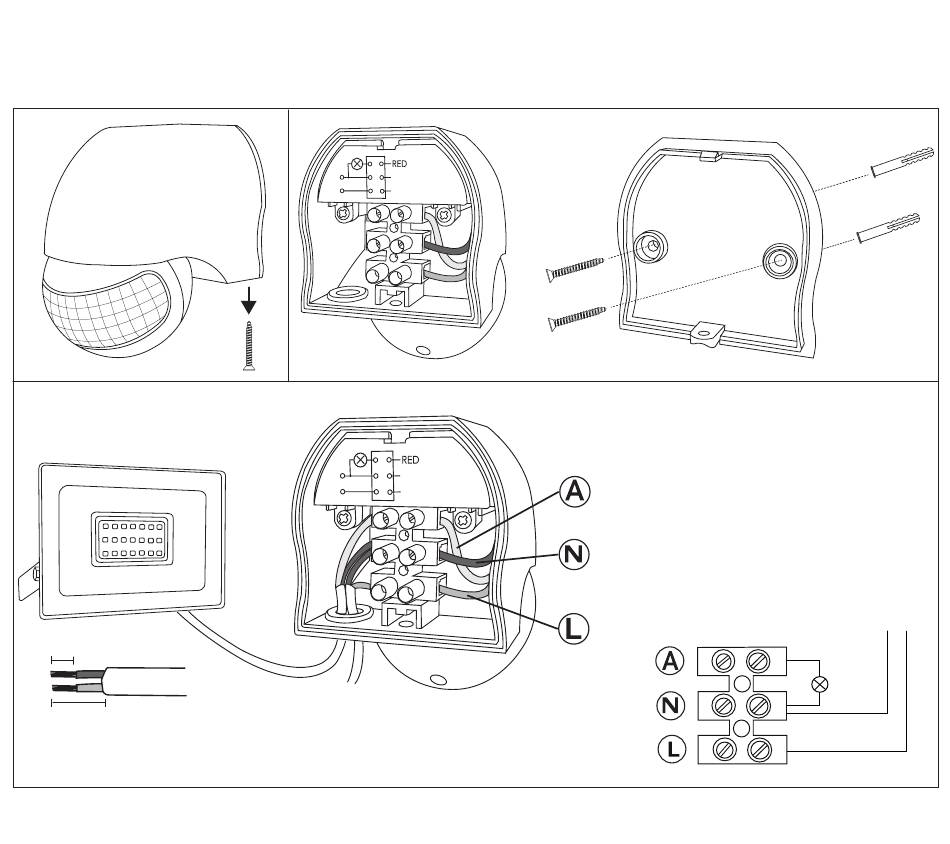 RED

RED

A

N

L

A

N

L