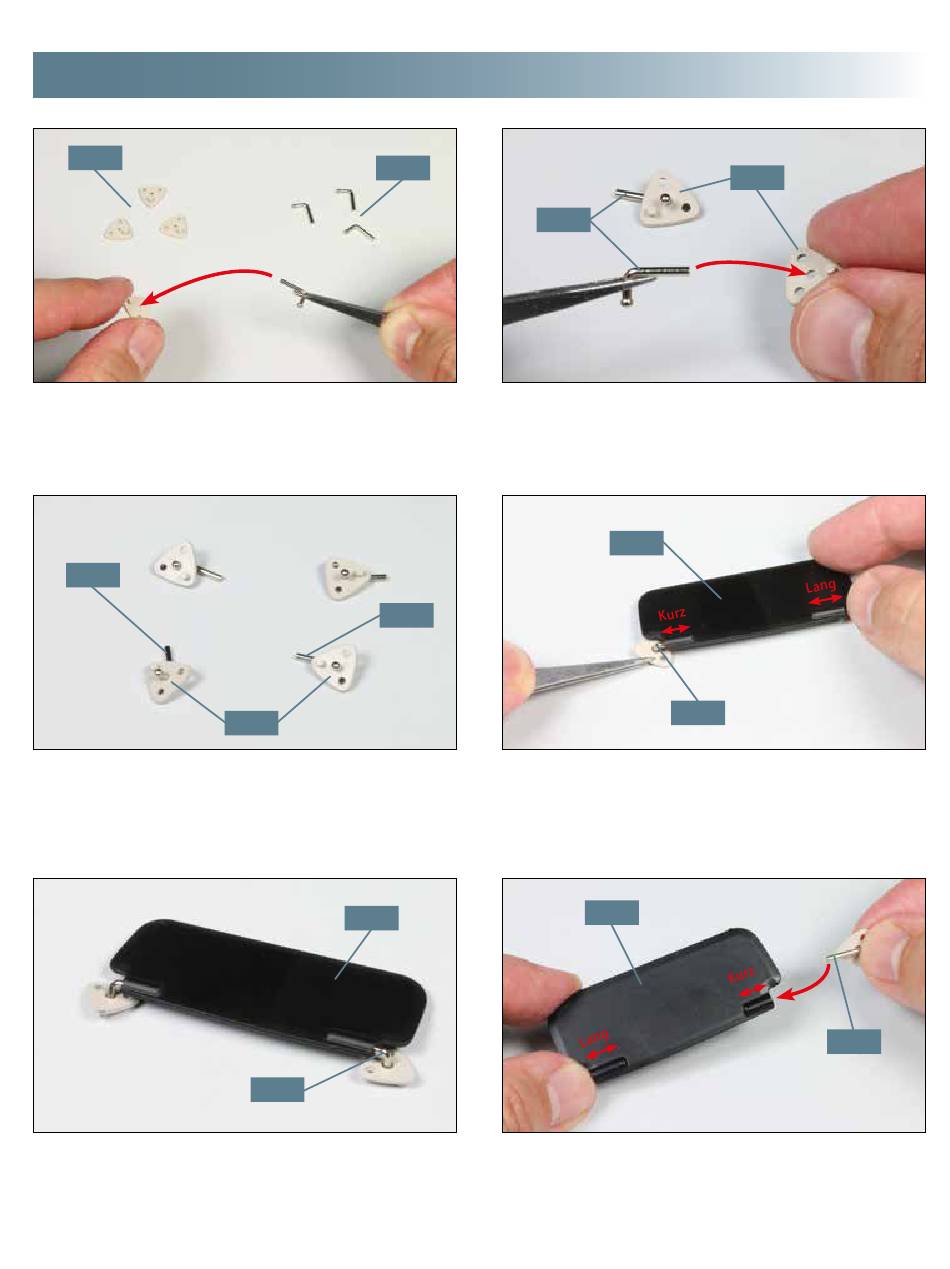 Kurz

Lang

Lang

Kurz