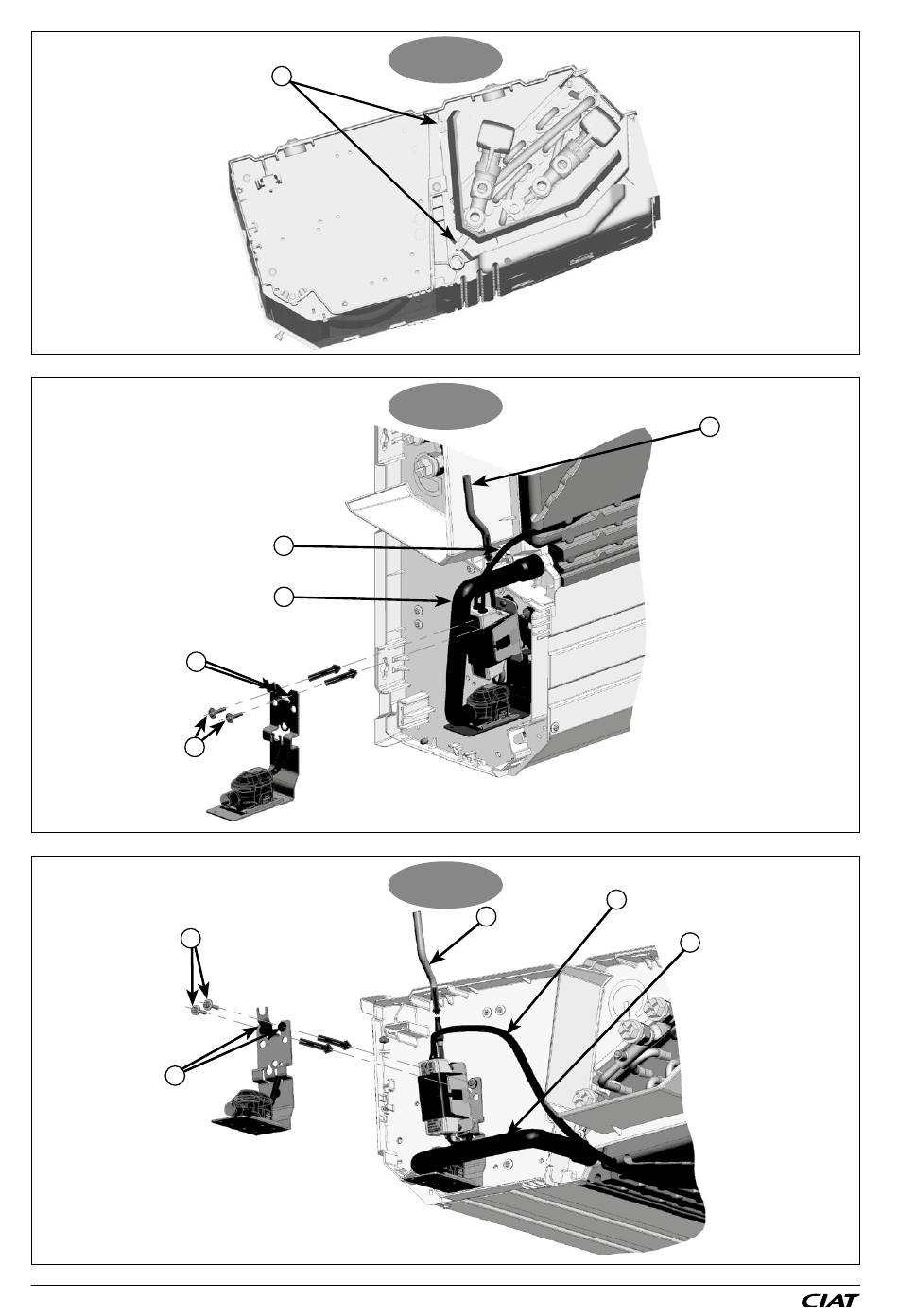 CIAT