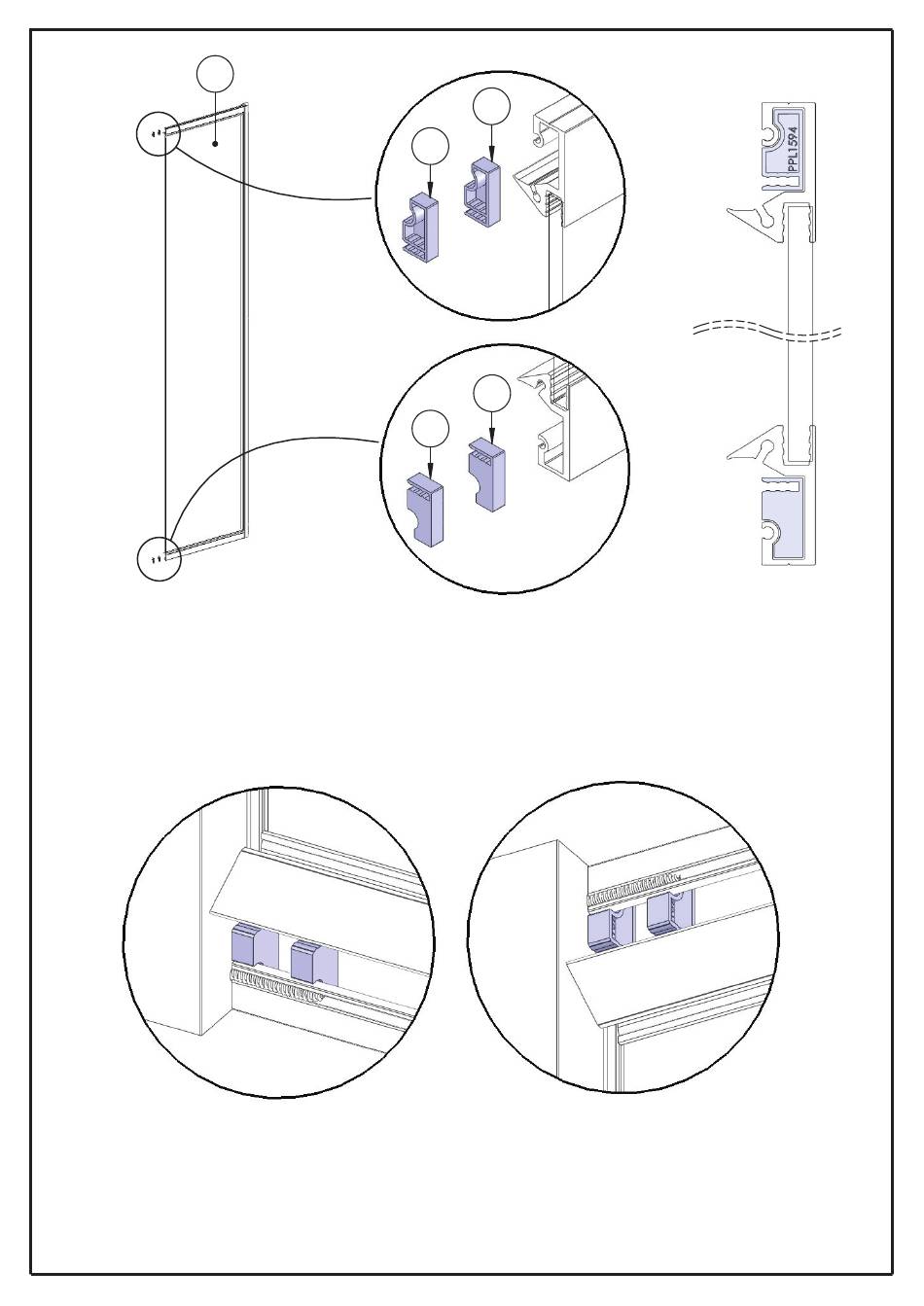 PPL1594