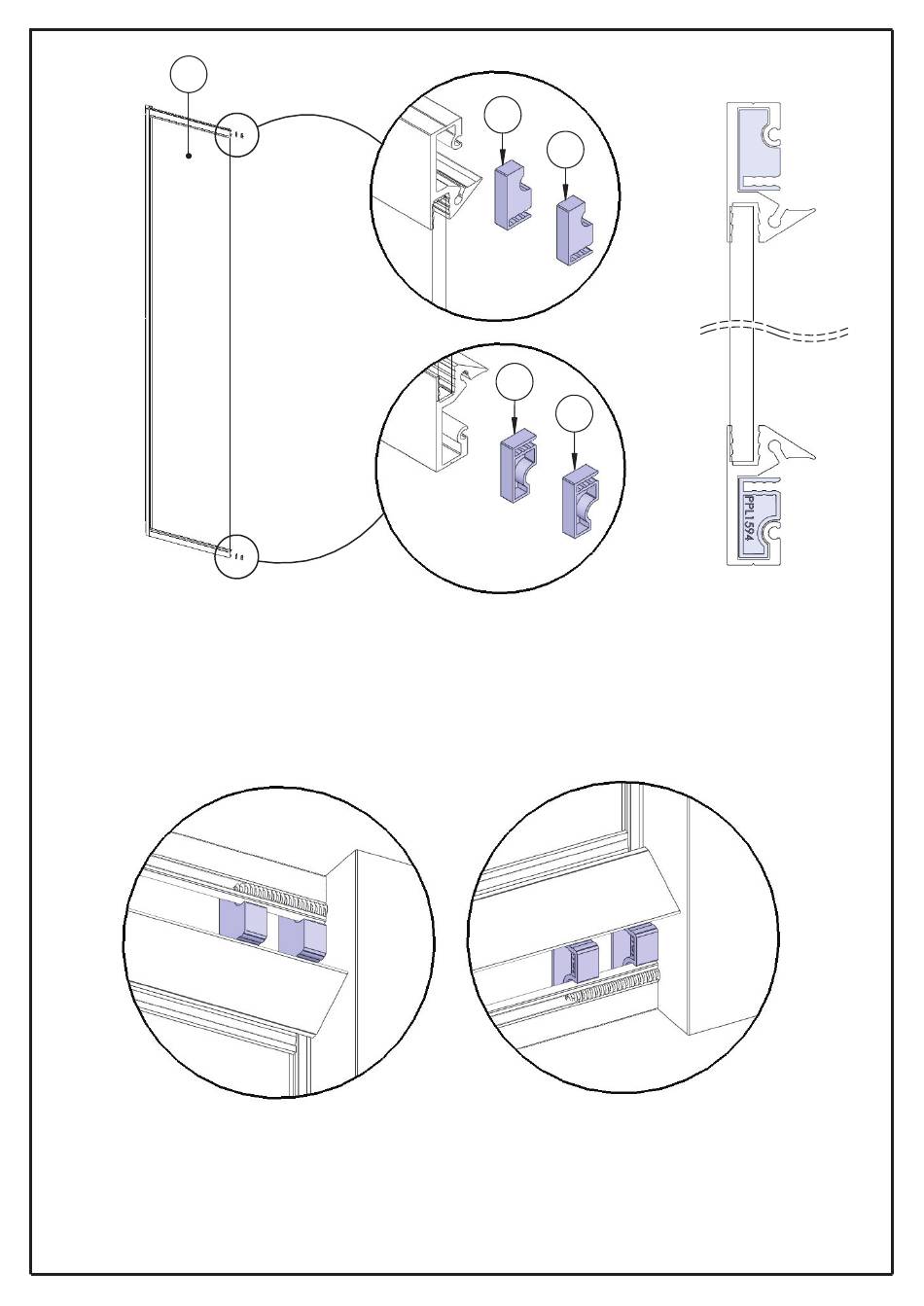 PPL1594