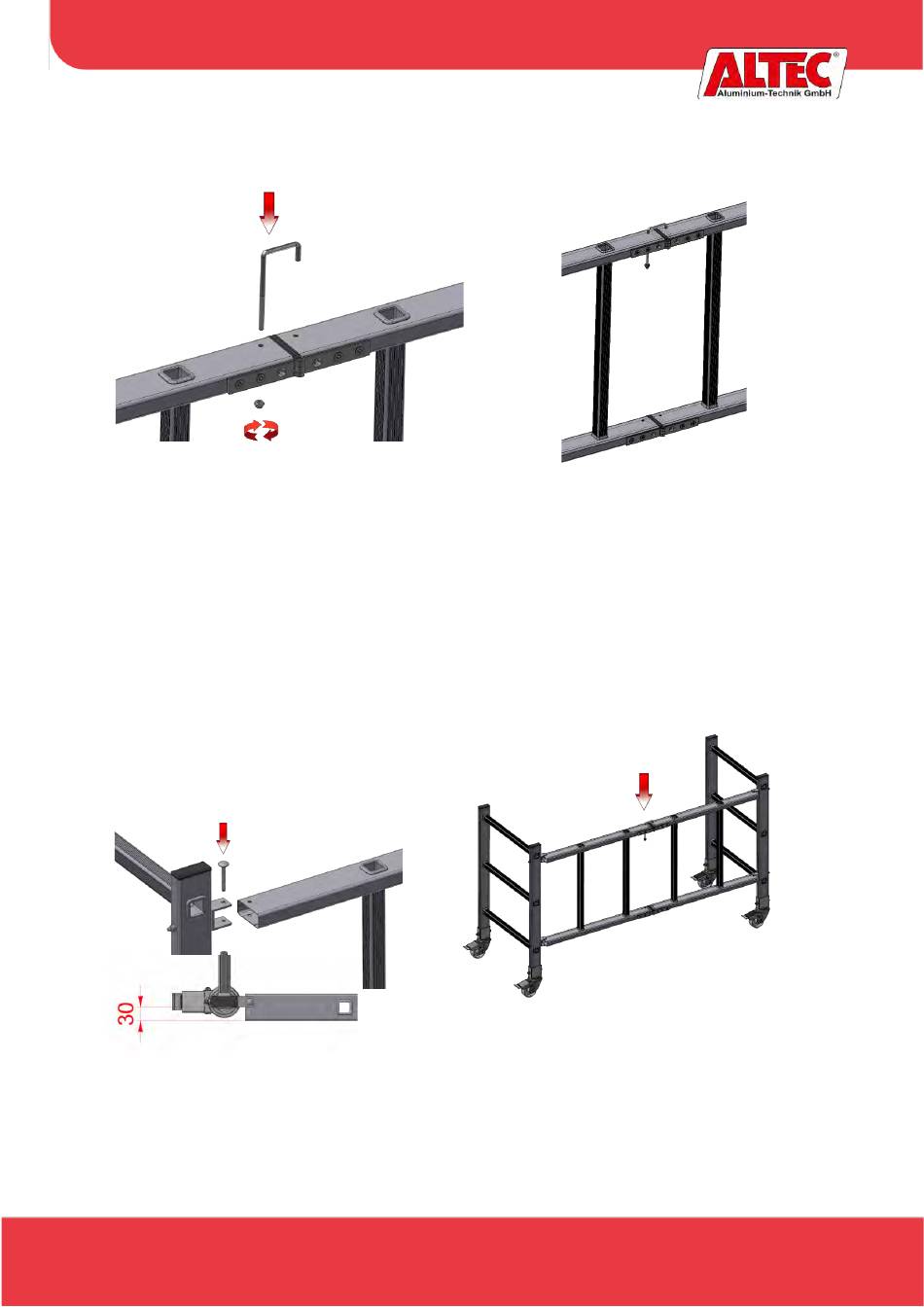 ALTEC®
Aluminium-Technik GmbH

30