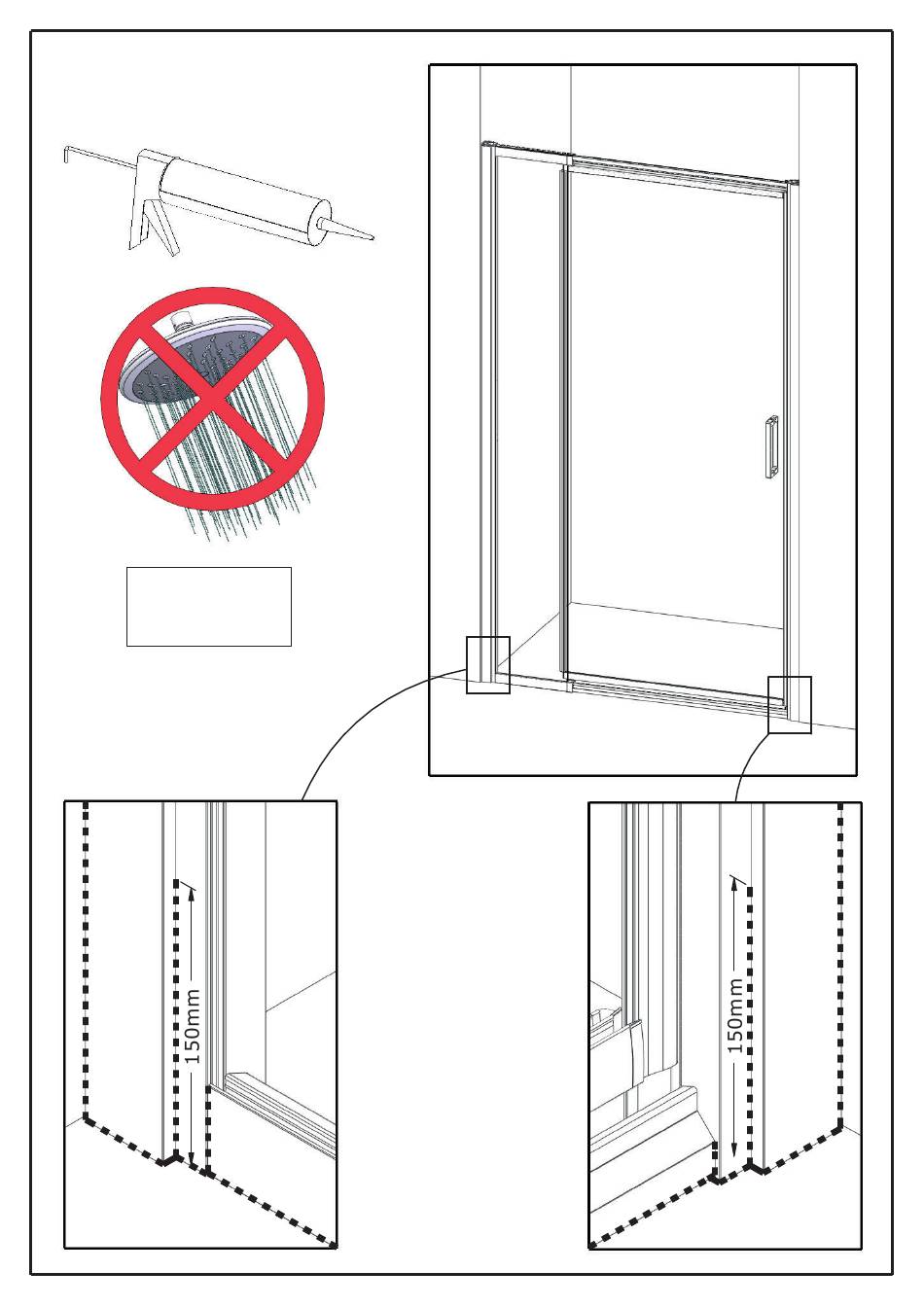 150mm

150mm