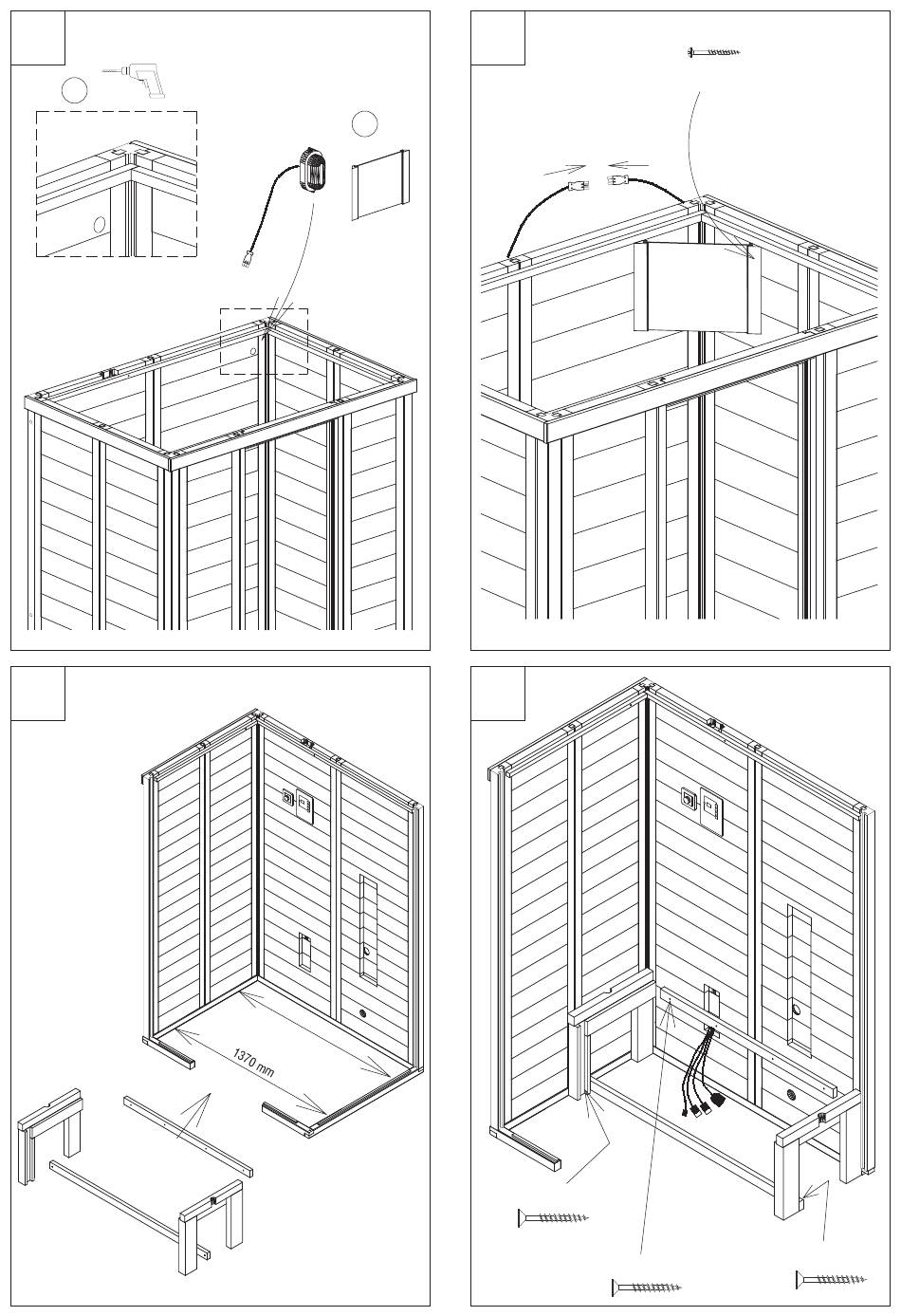 1370 mm