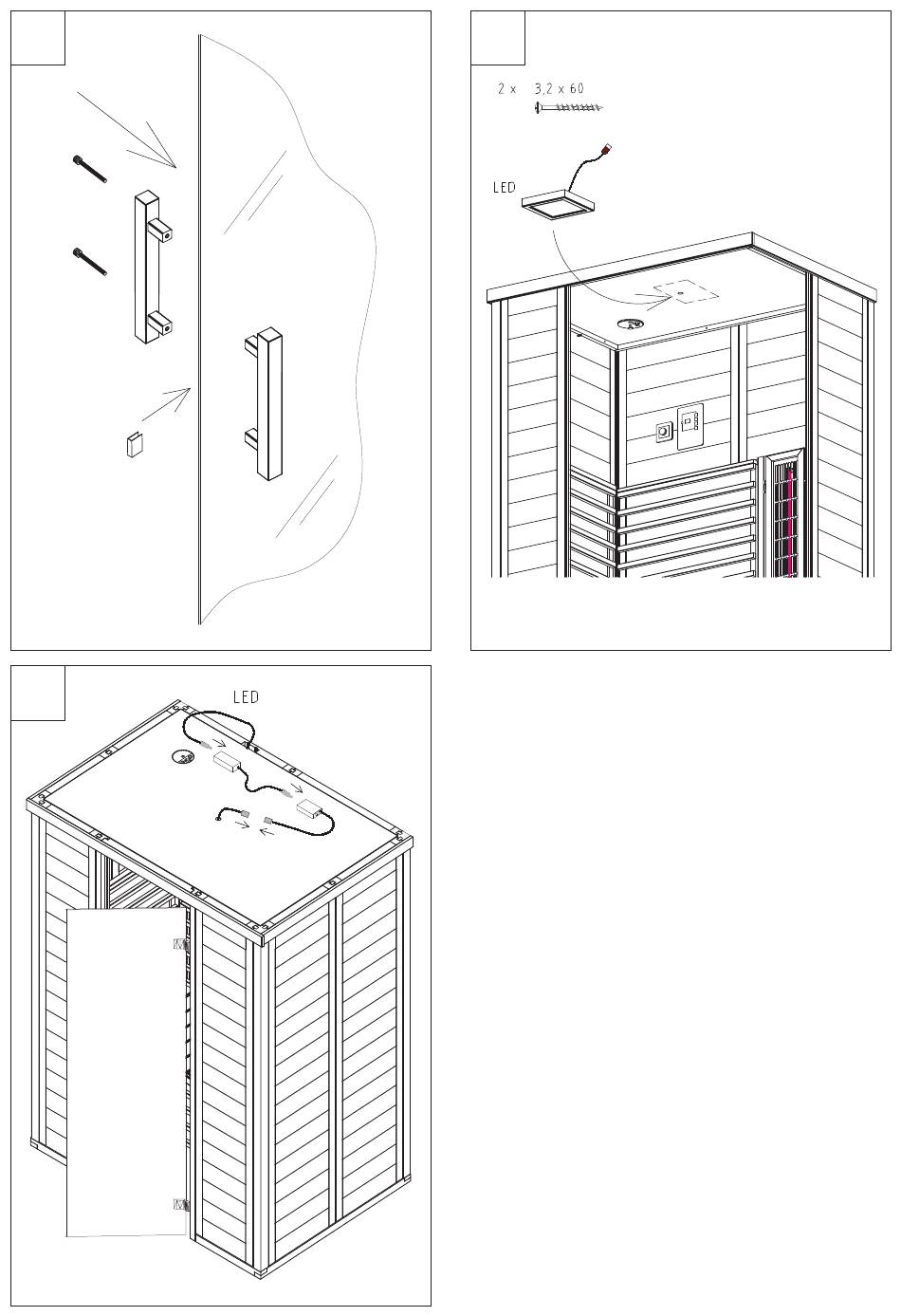 2 x 3,2 x 60

LED

LED