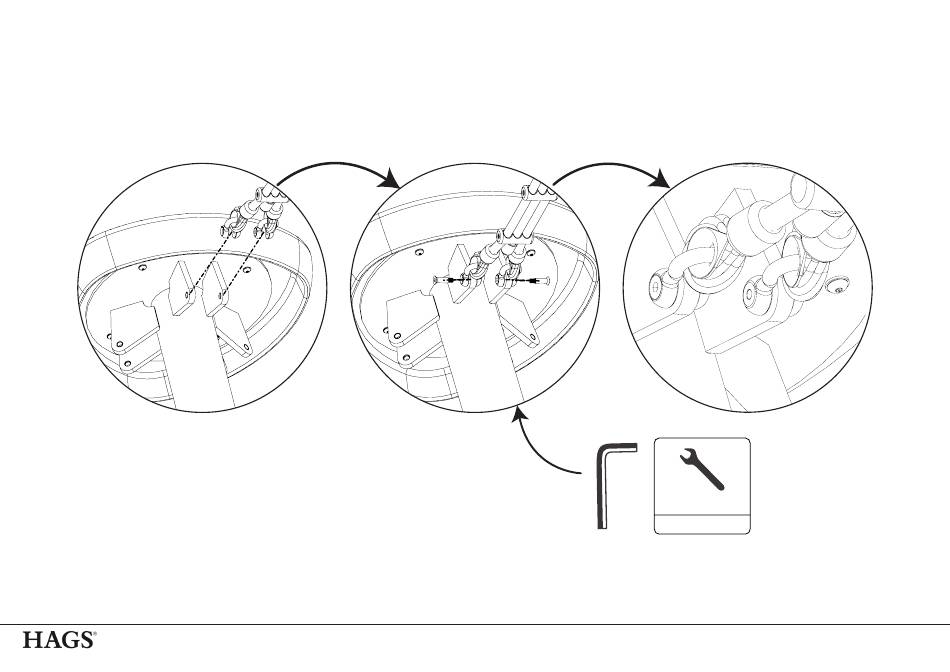 HAGS®