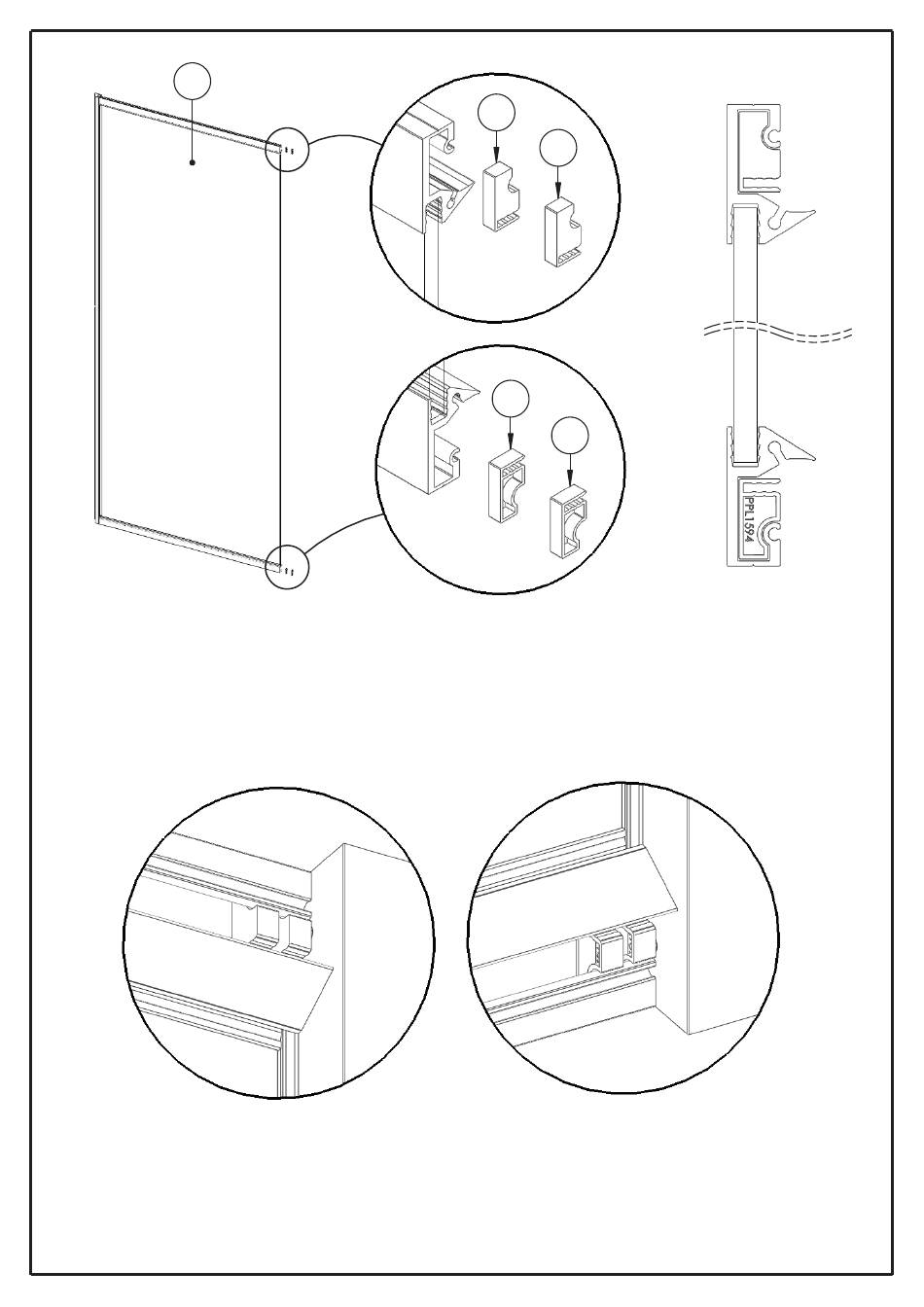 PPL1594