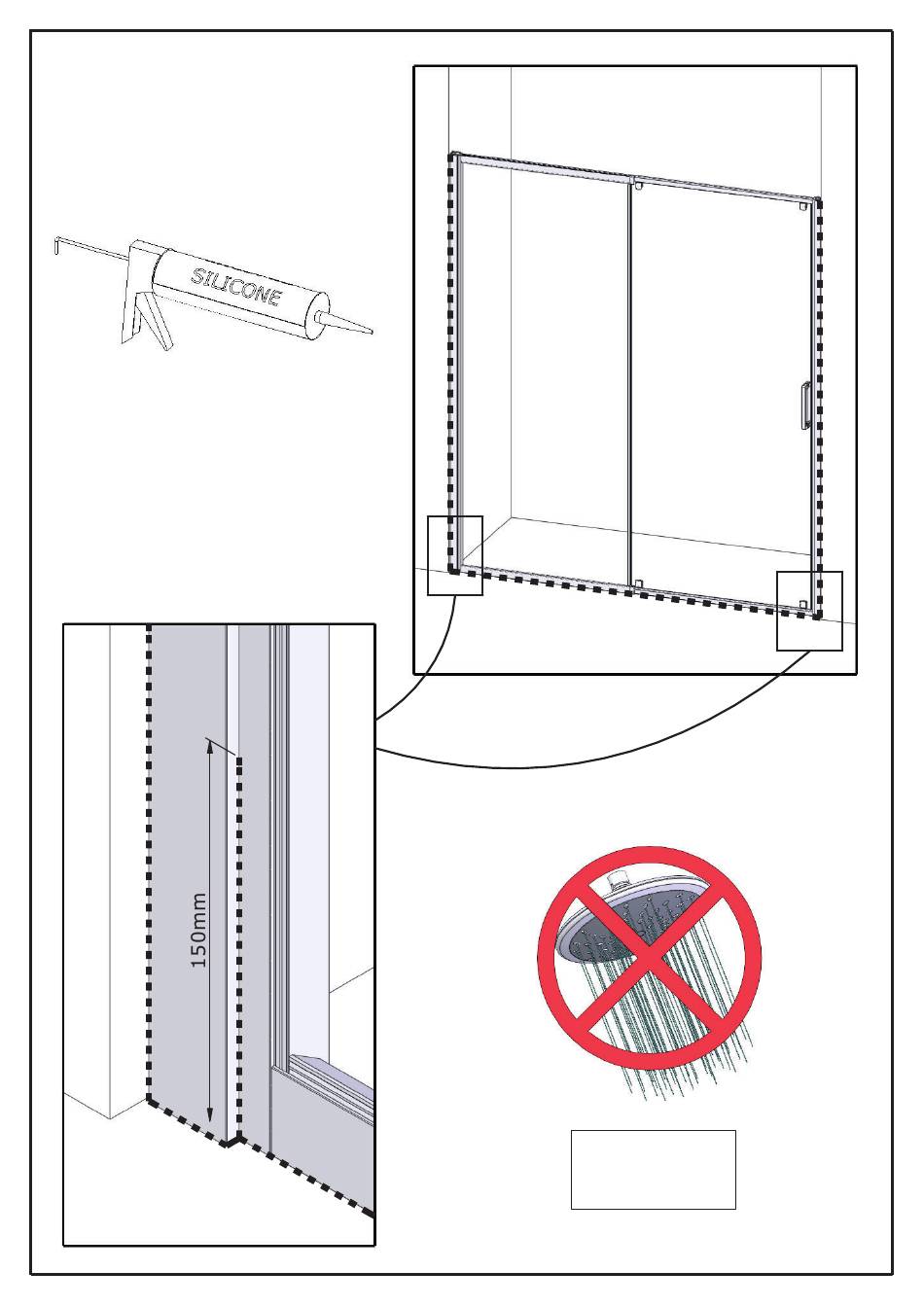 SILICONE

150mm