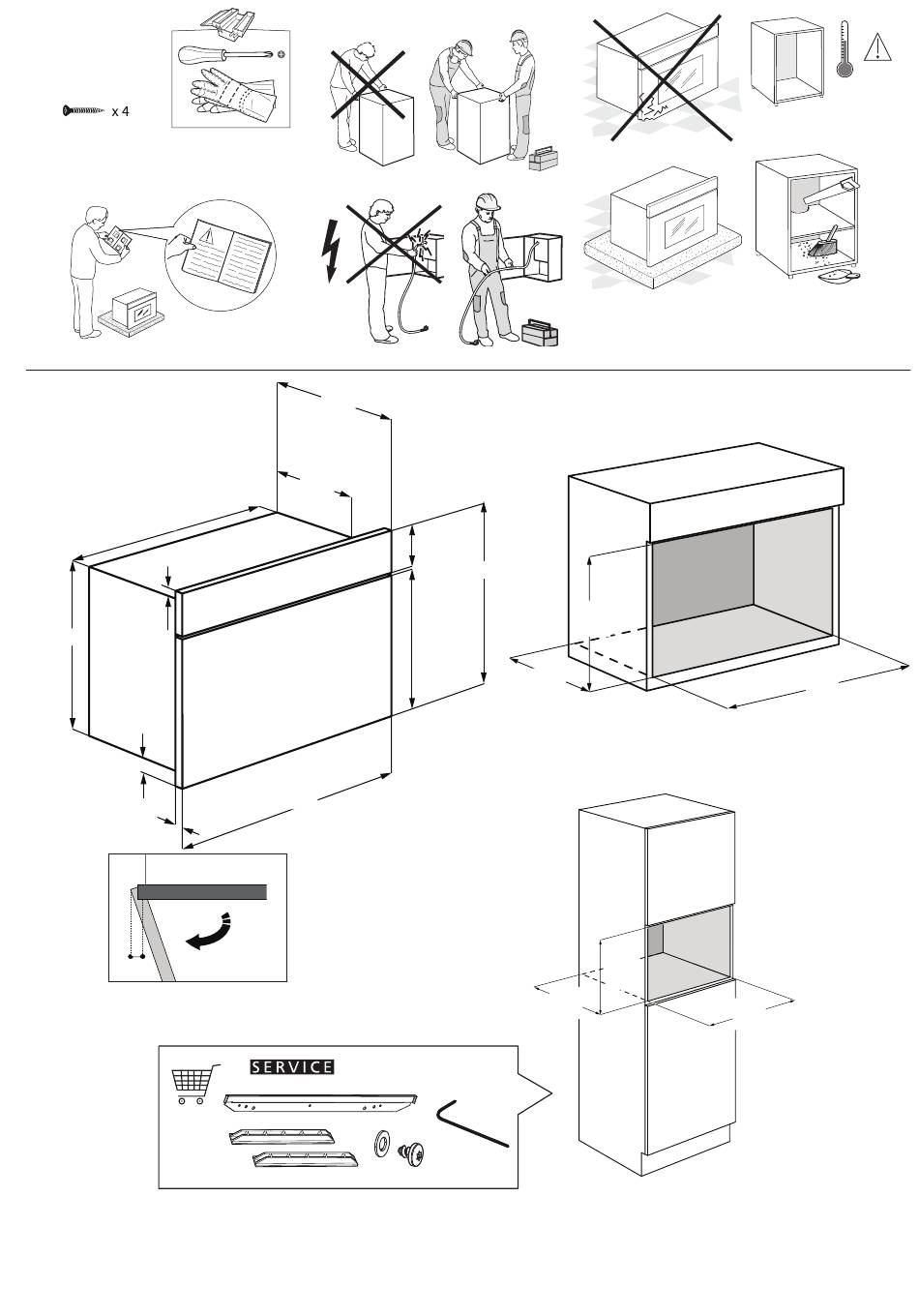 x 4

SERVICE