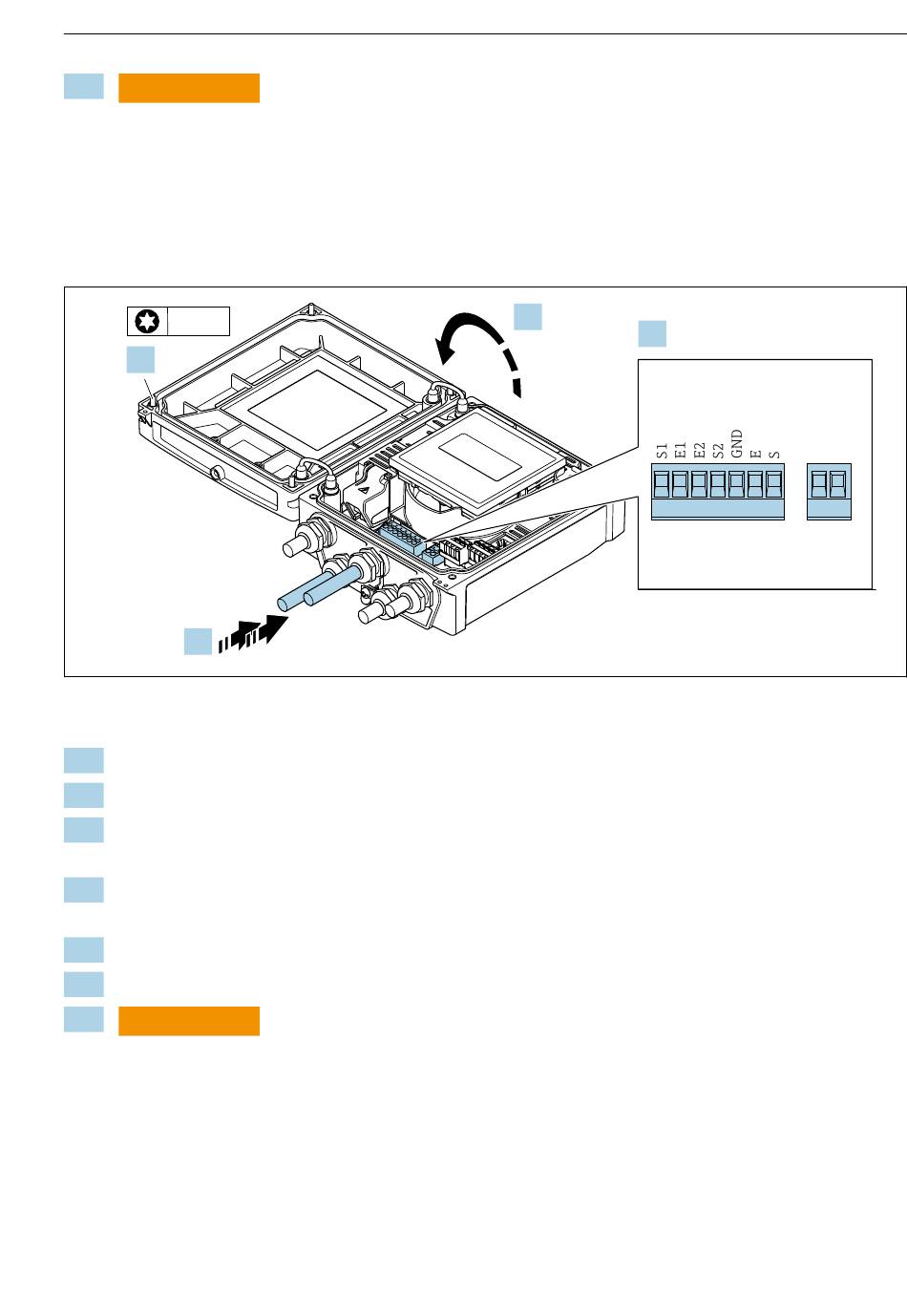 S1
E1
E2
S2
GND
E
S