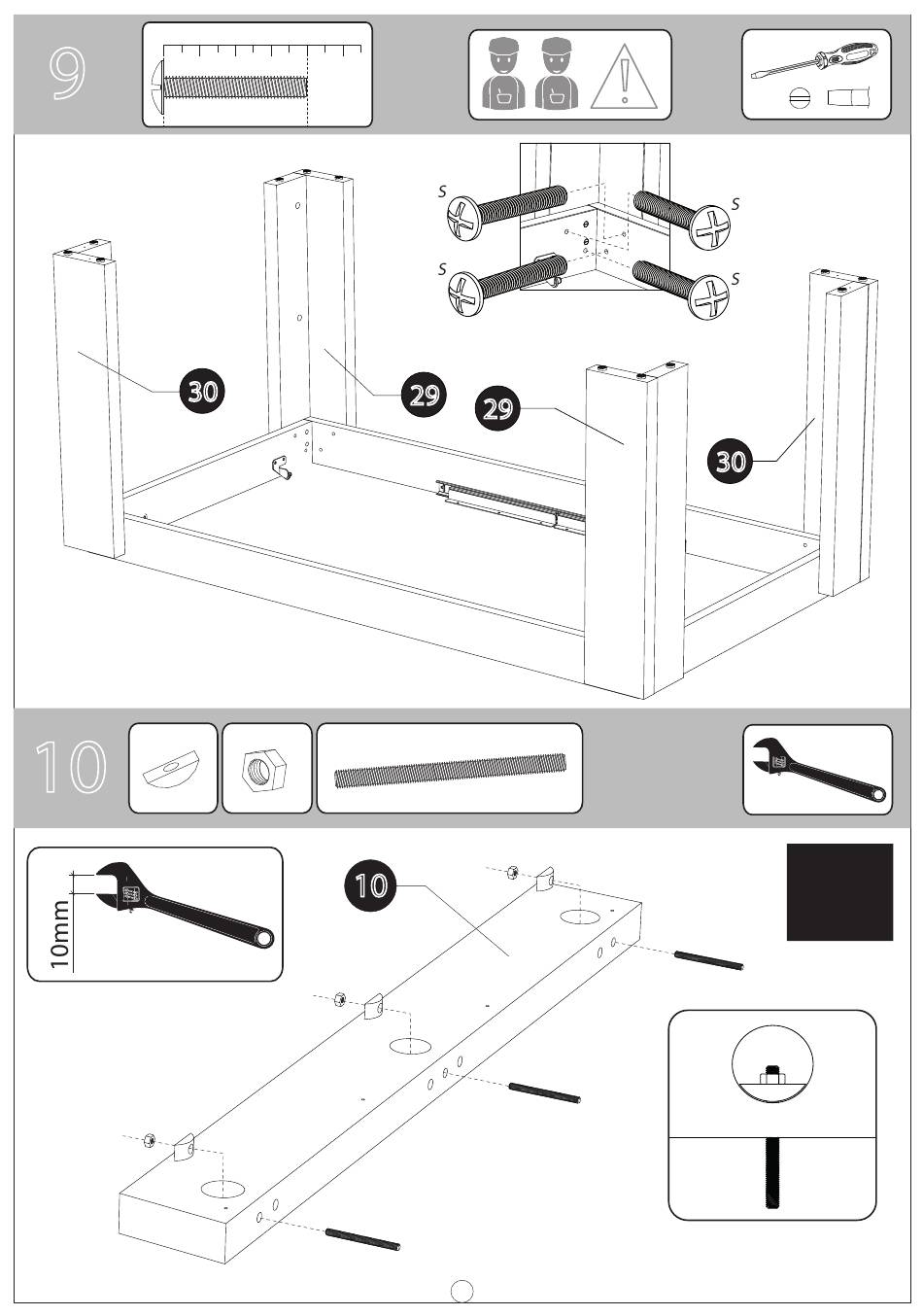 9

S
S
S
S

30
29
29
30

10

10mm

10