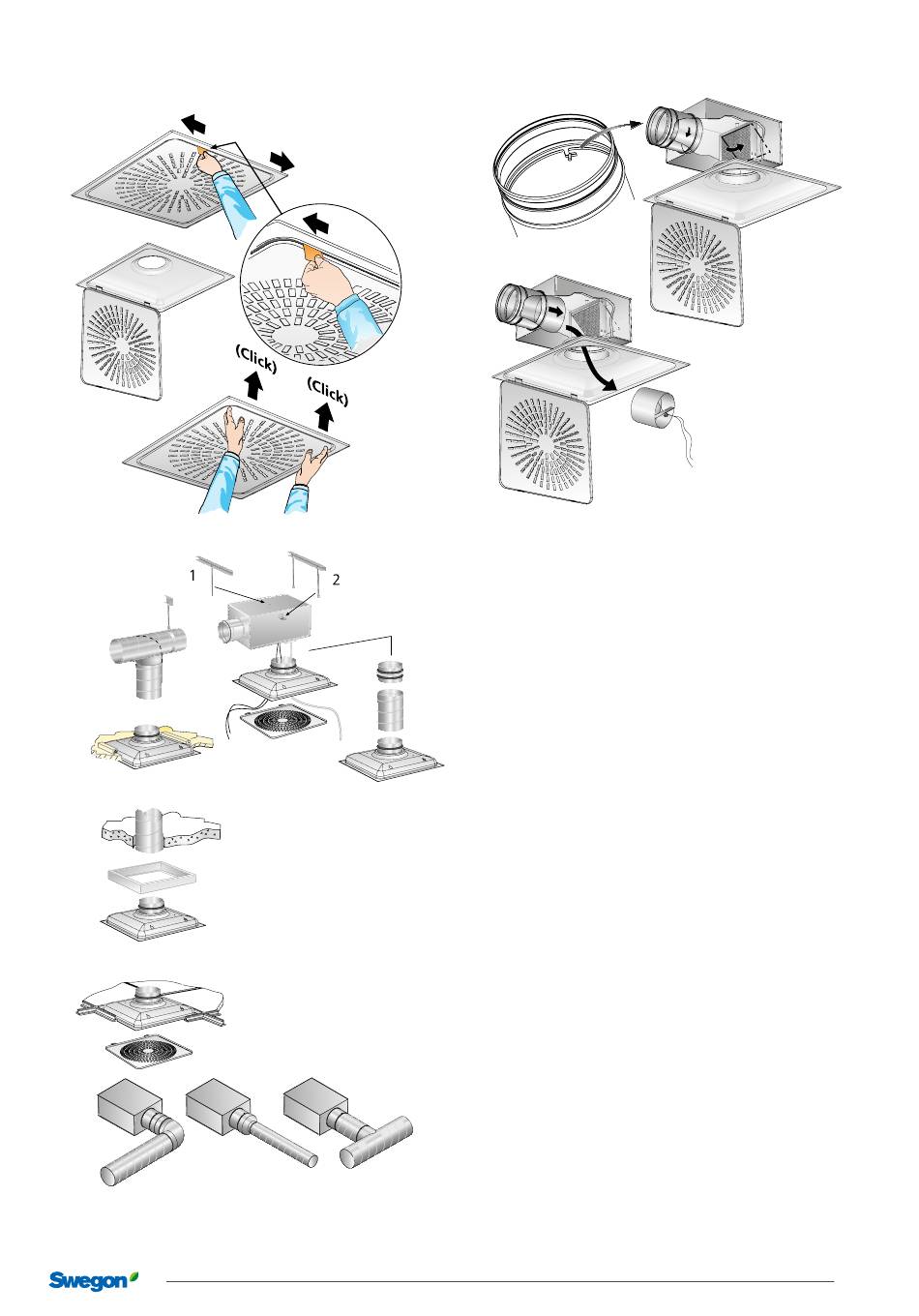 (Click)

(Click)

1

2

Swegon