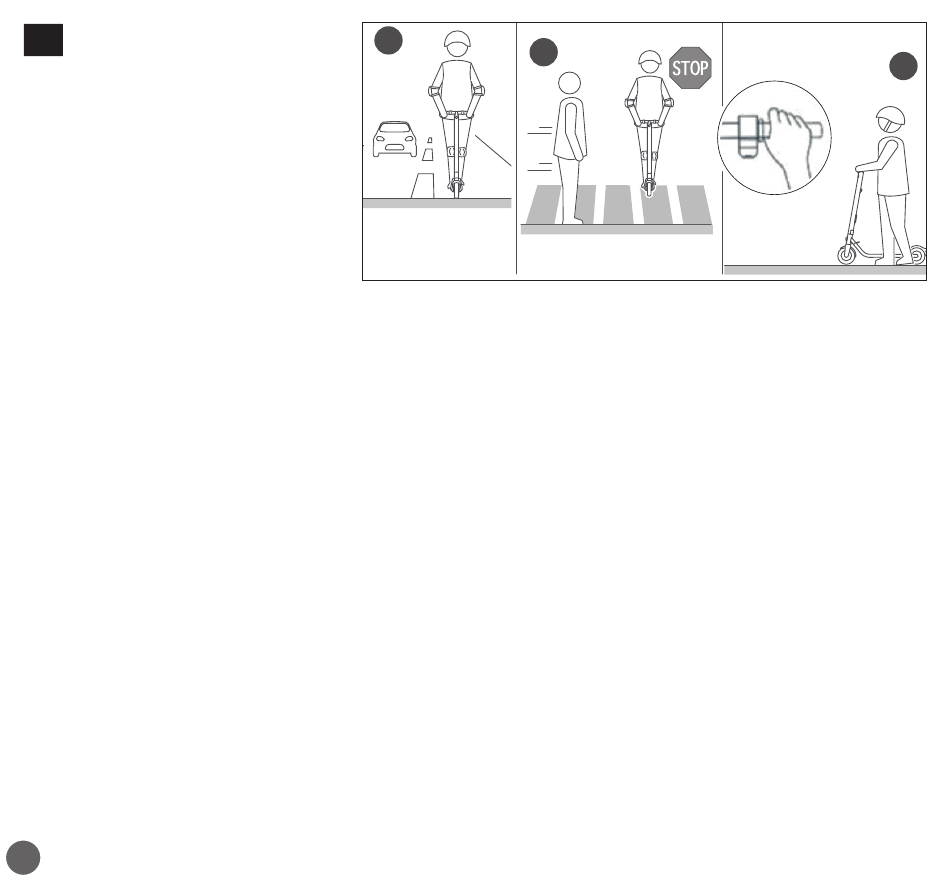 STOP