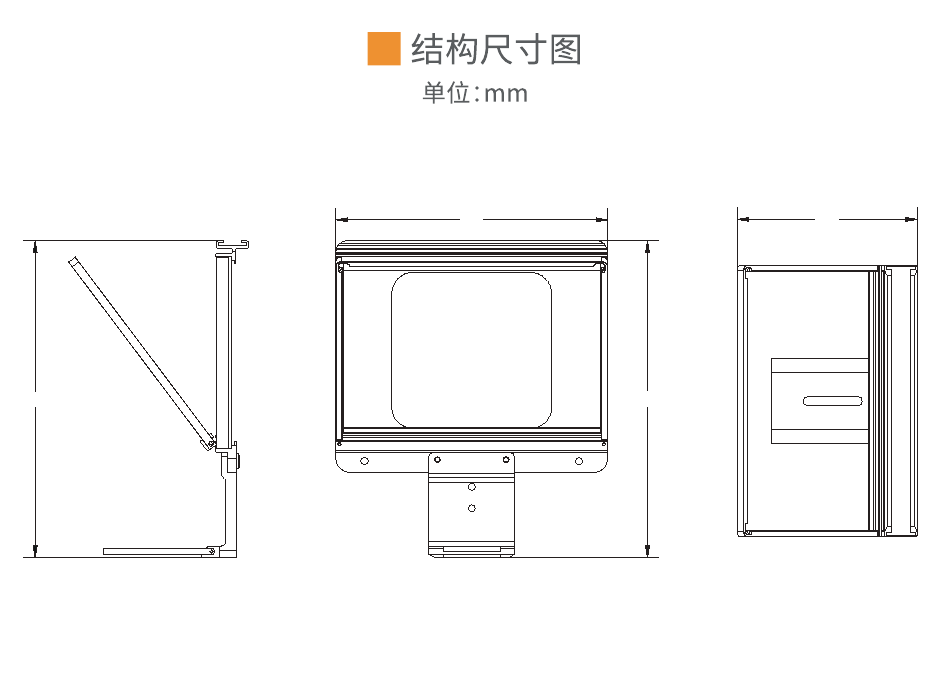 结构尺寸图
单位:mm