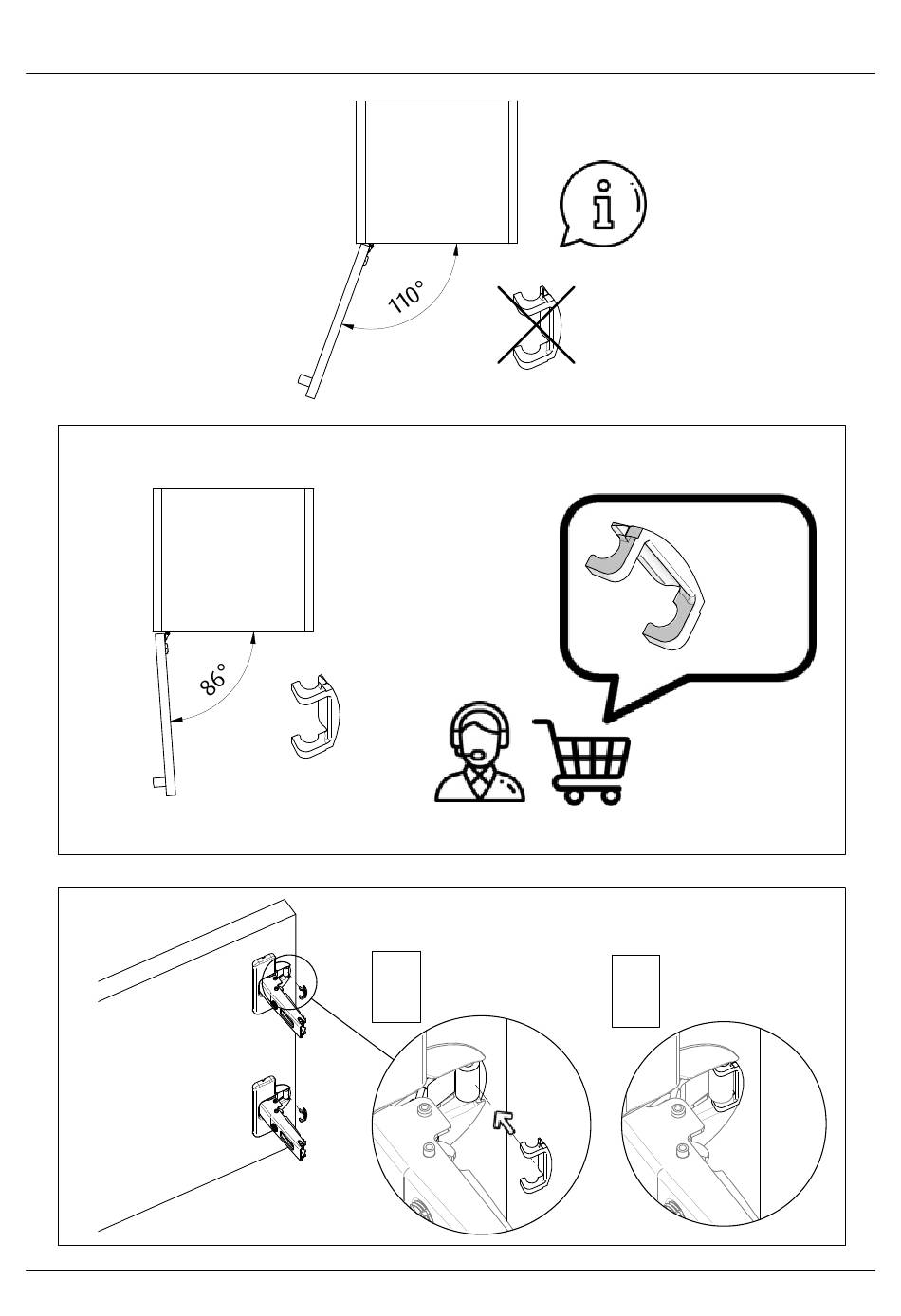 110°

86°