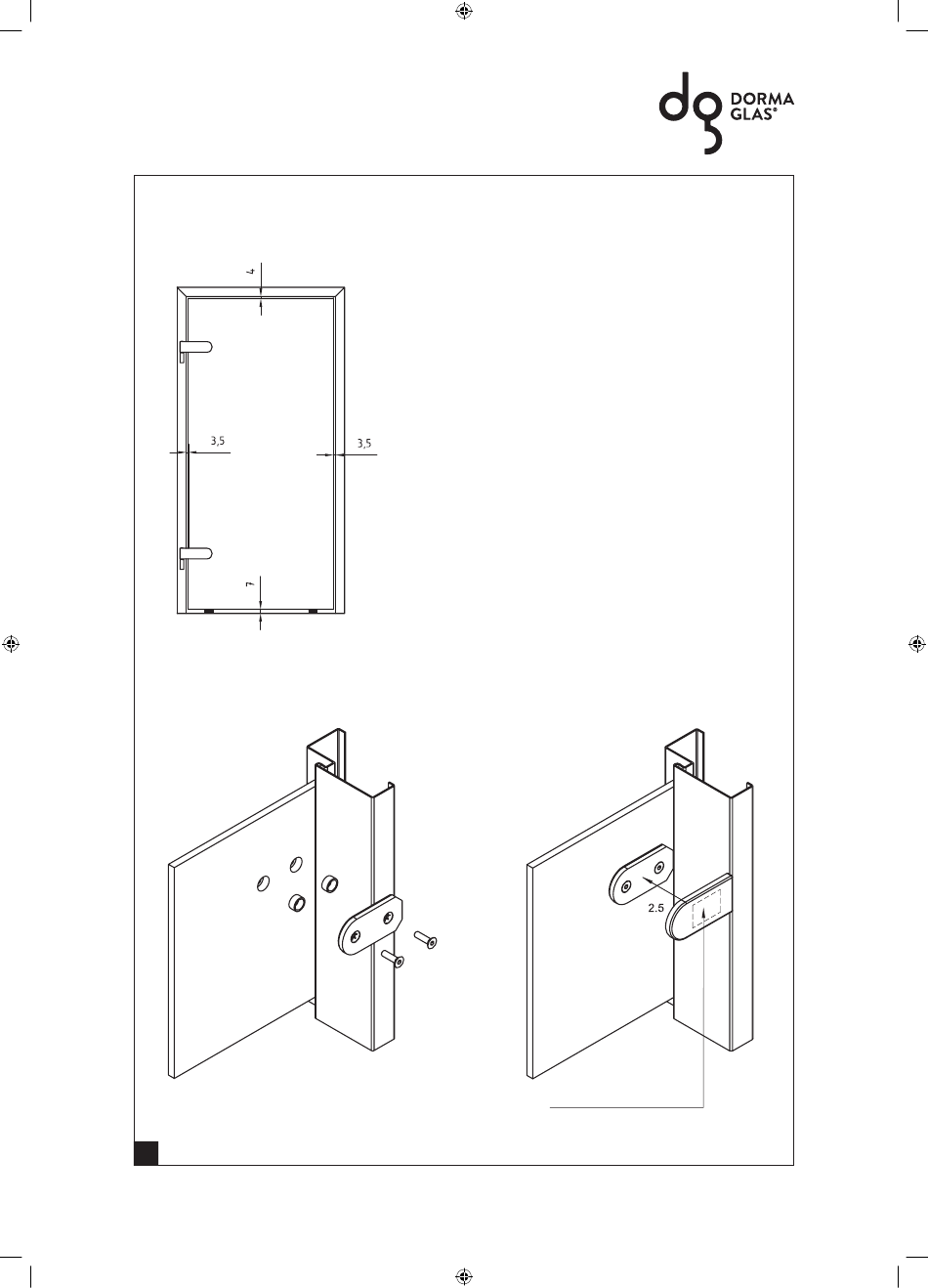 DORMA GLAS®

4

3,5

3,5

7

2.5