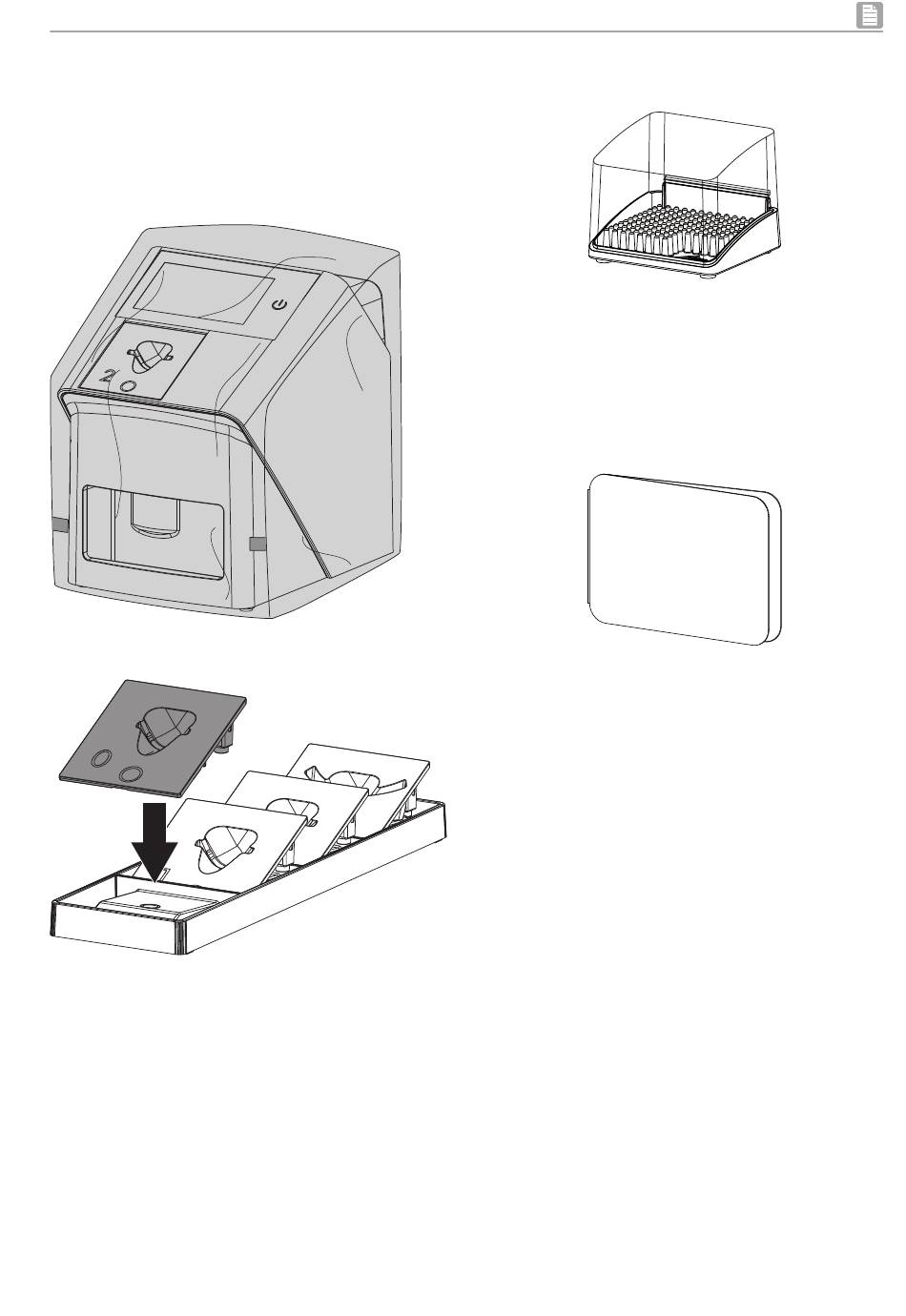 2