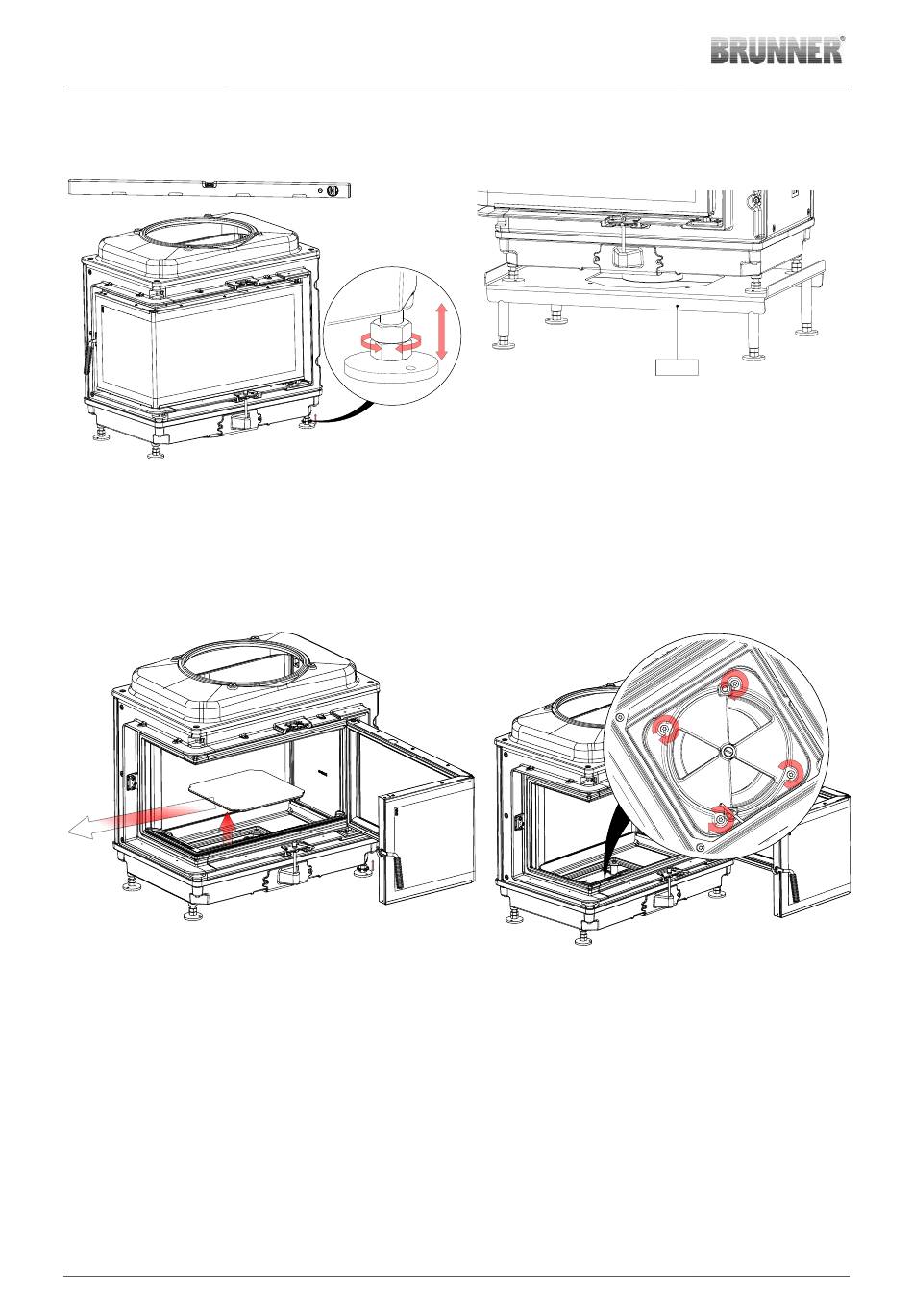 BRUNNER®