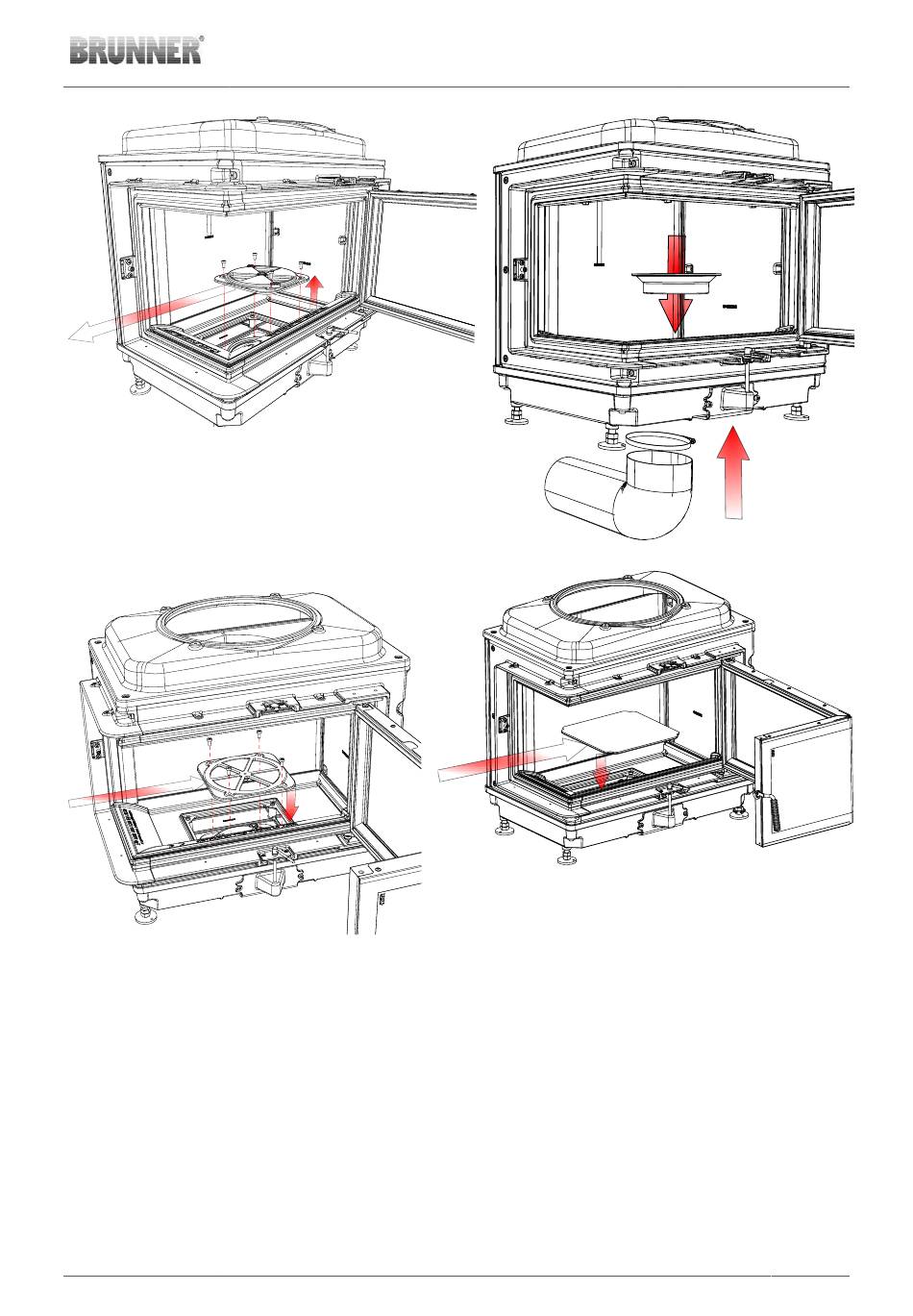 BRUNNER®