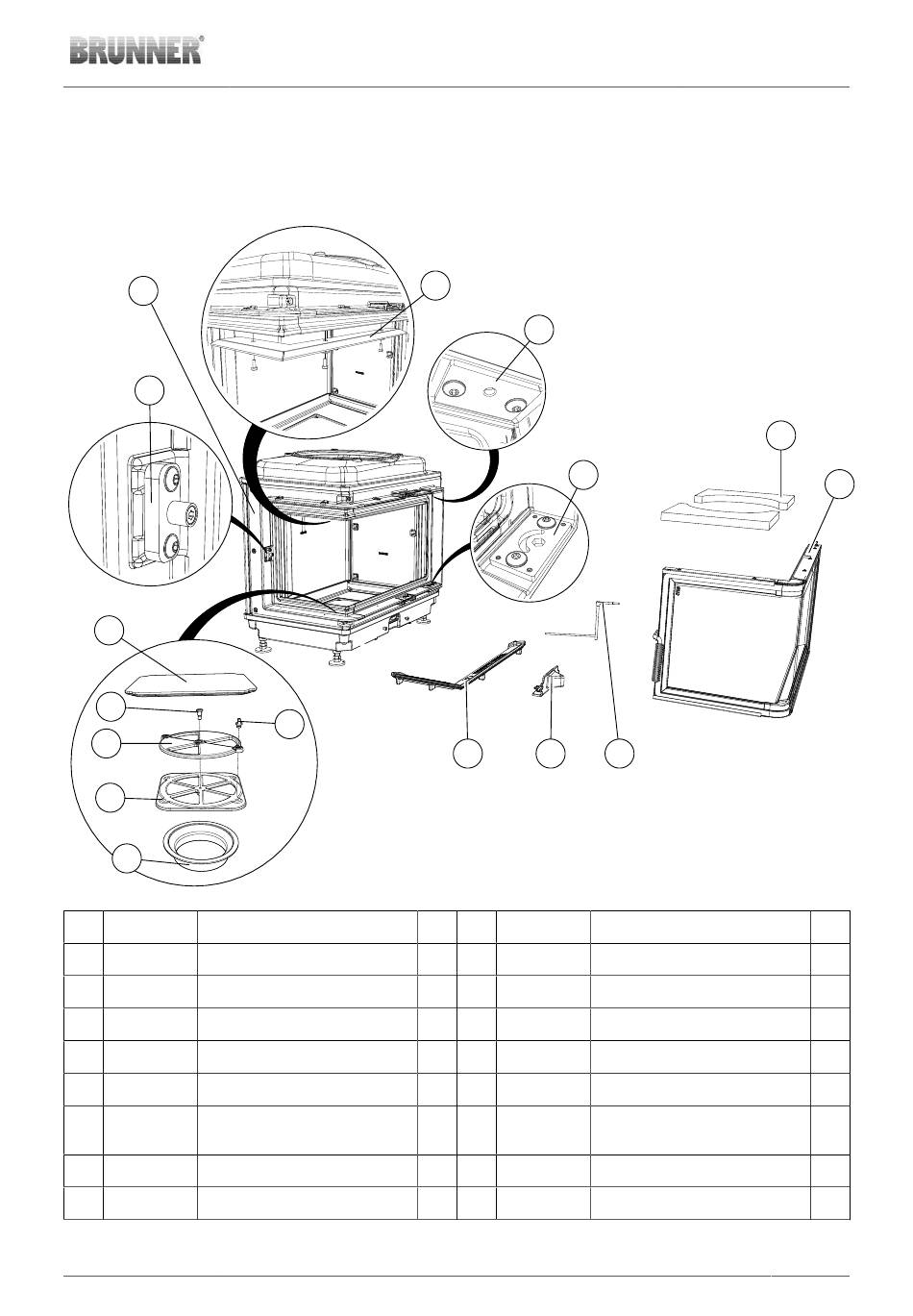 BRUNNER®