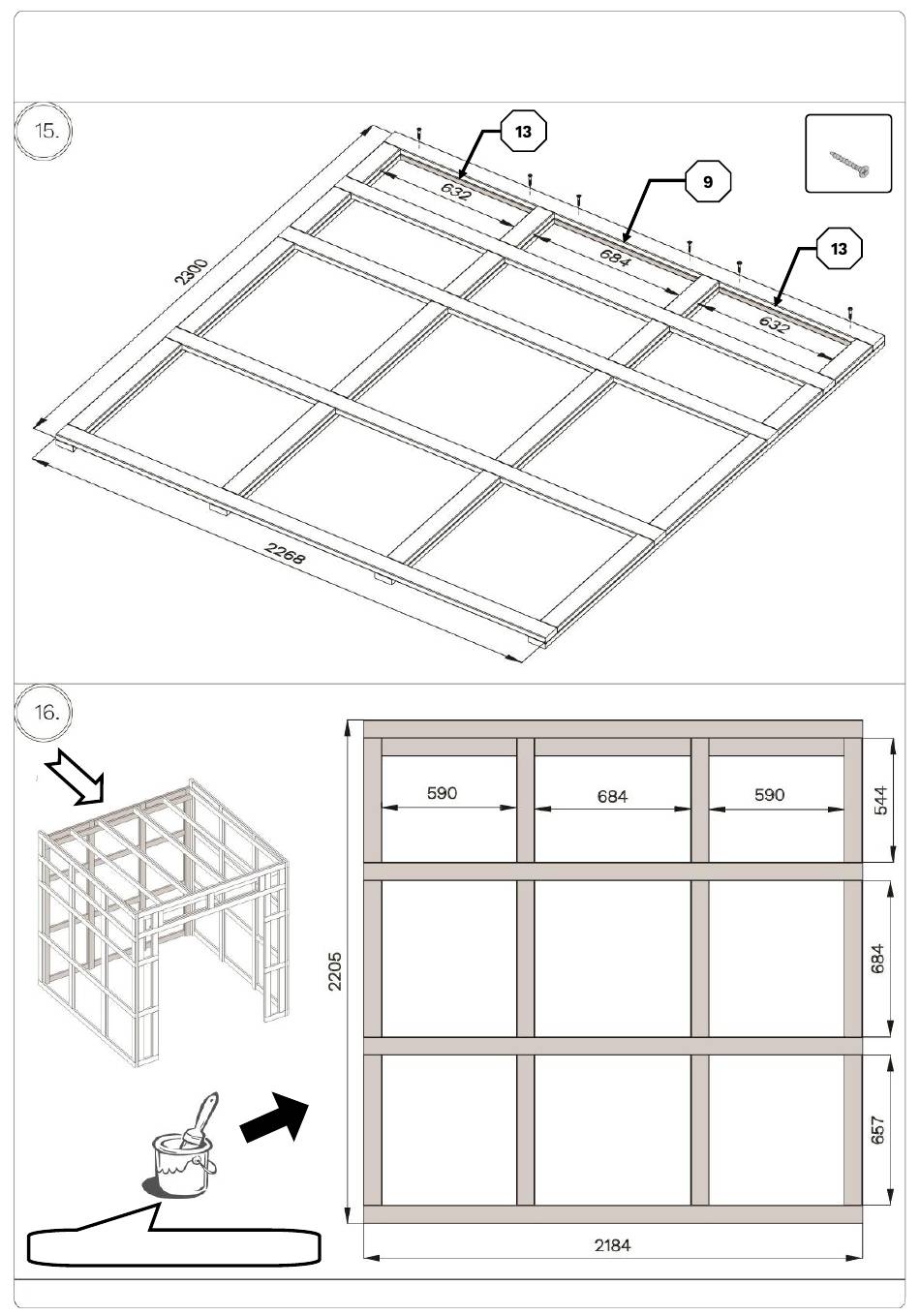 15.

13

9

13

632

684

632

2300

2268

16.

590

684

590

544

684

657

2205

2184