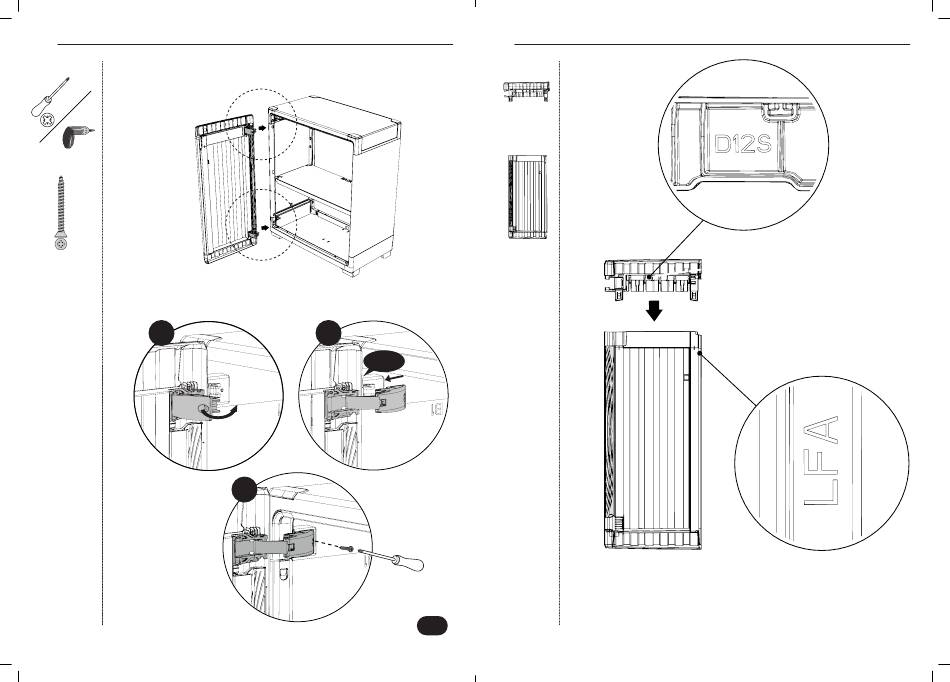 D12S

LFA