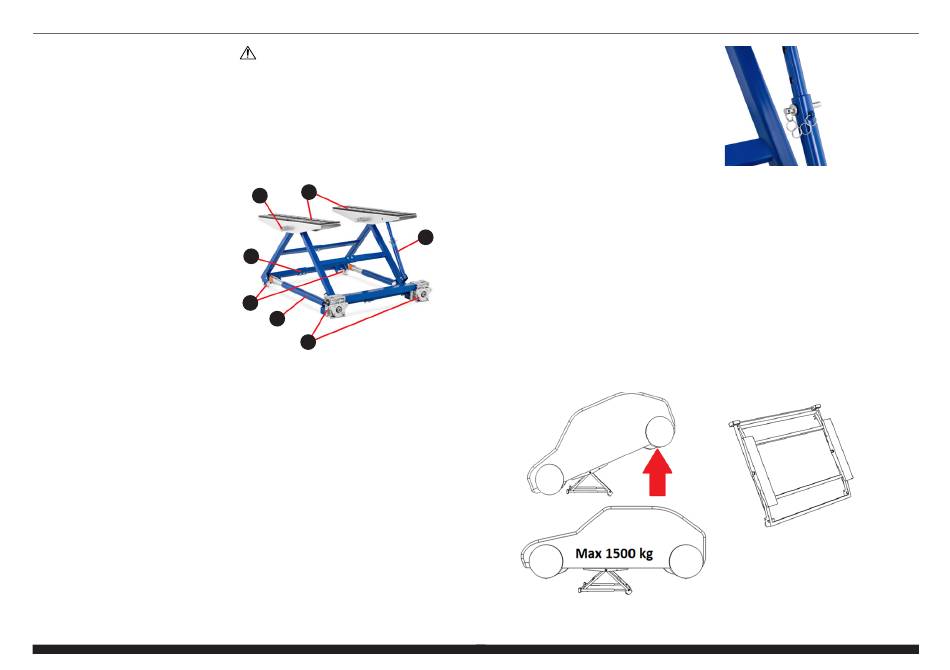 Max 1500 kg