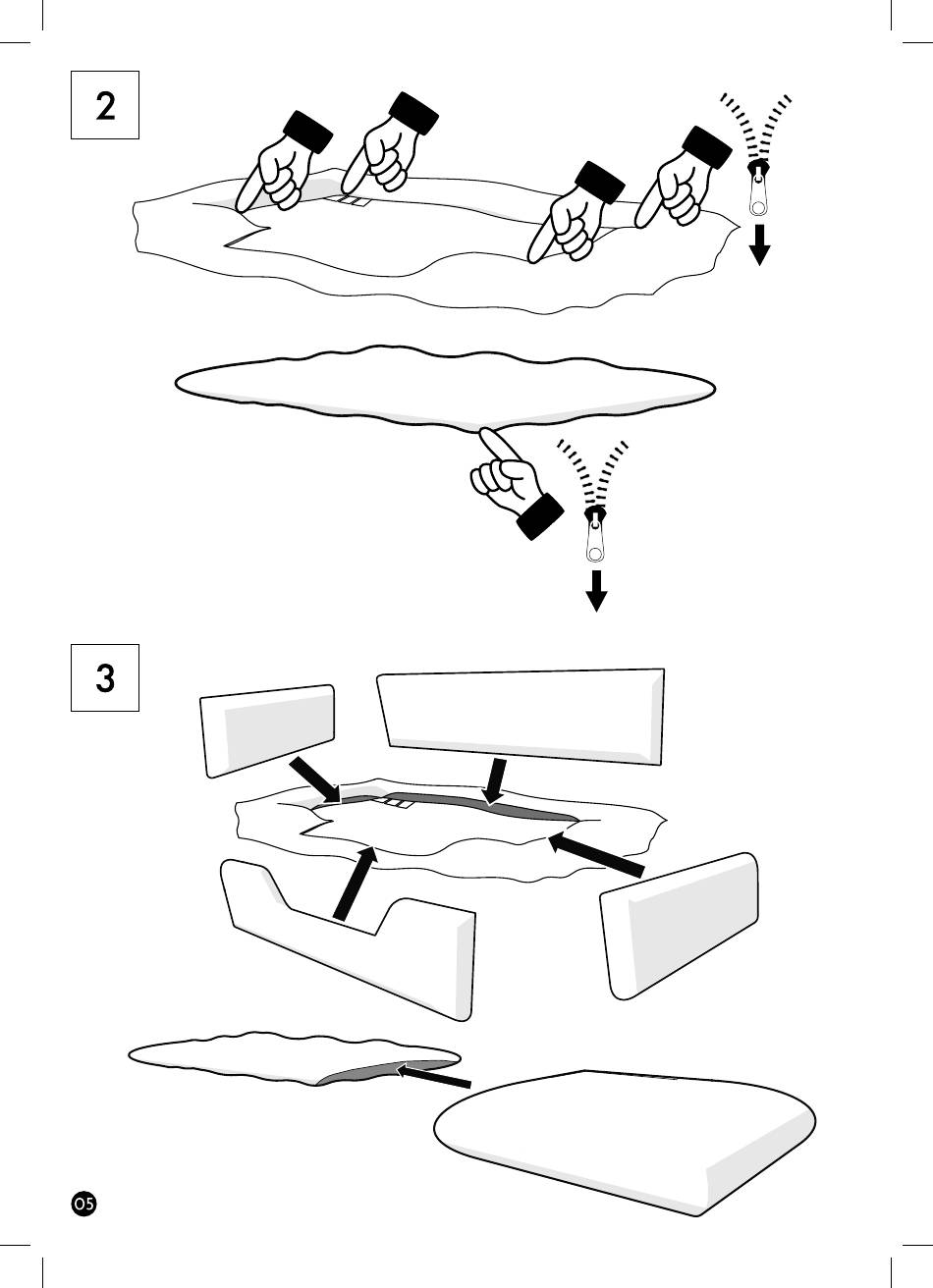 2

3

05