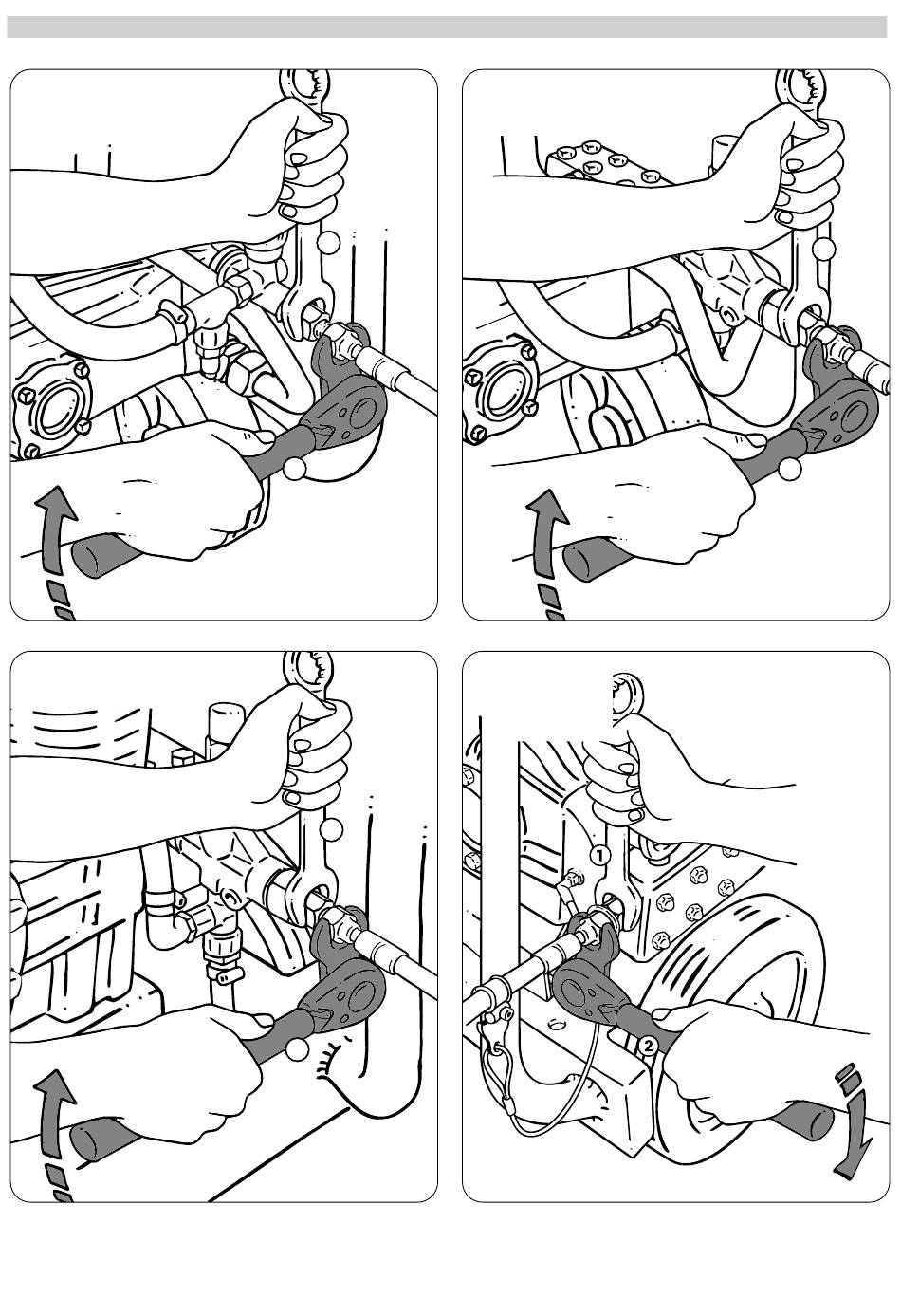 1
2