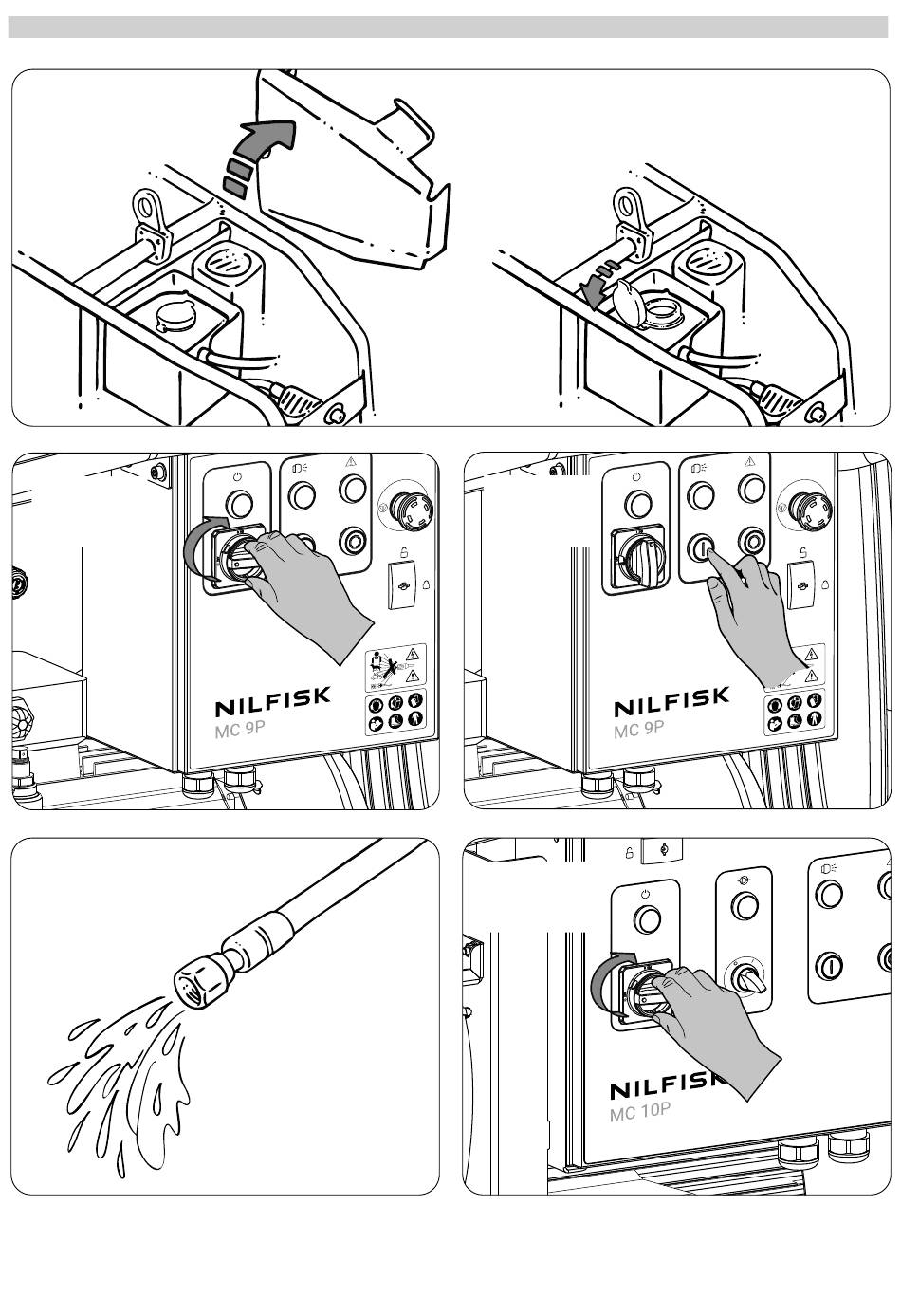 NILFISK
MC 9P

NILFISK
MC 9P

NILFISK
MC 10P