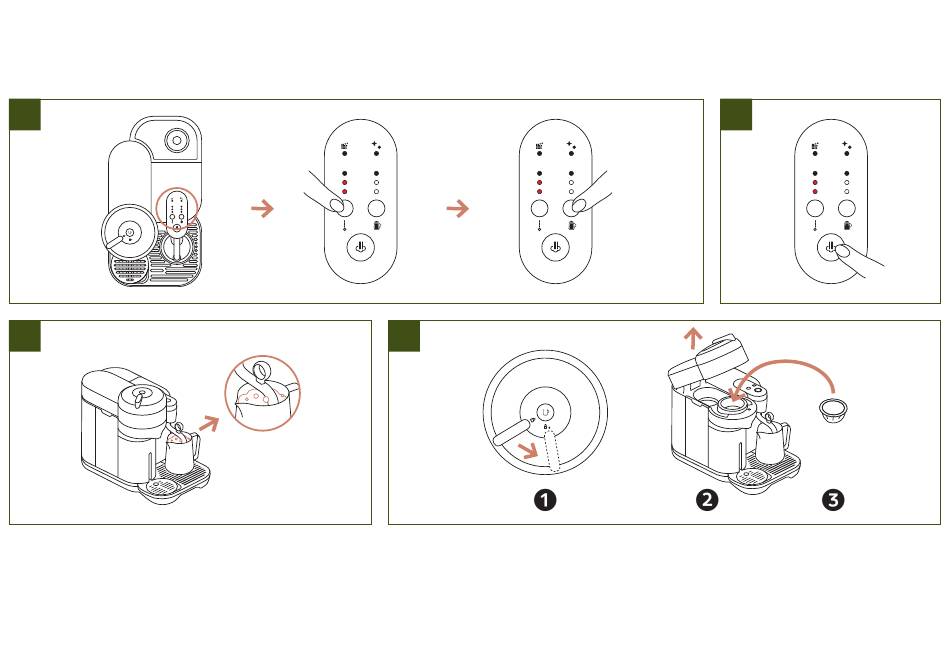 1

2

3