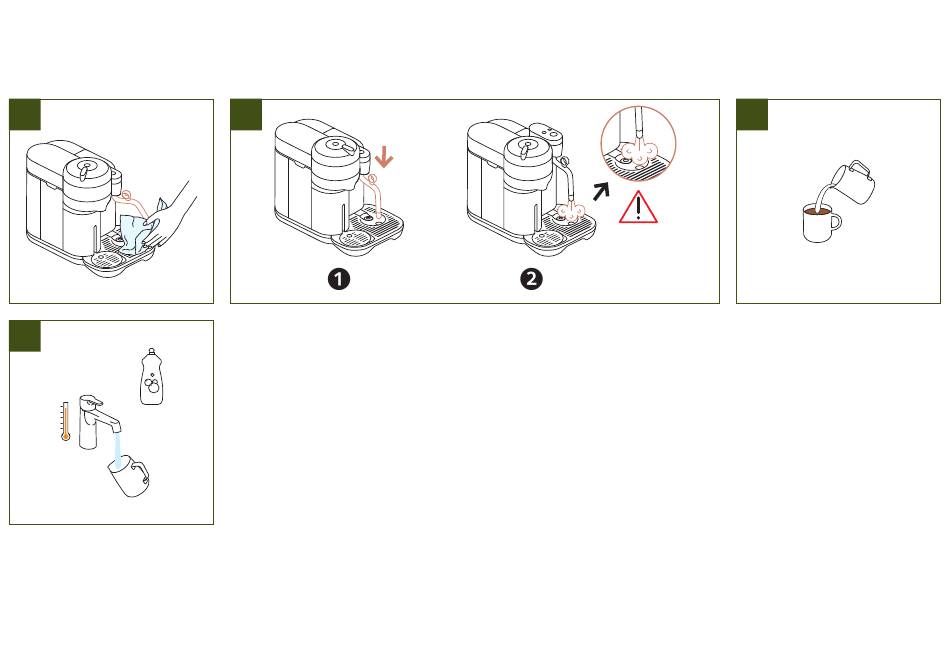 1

2