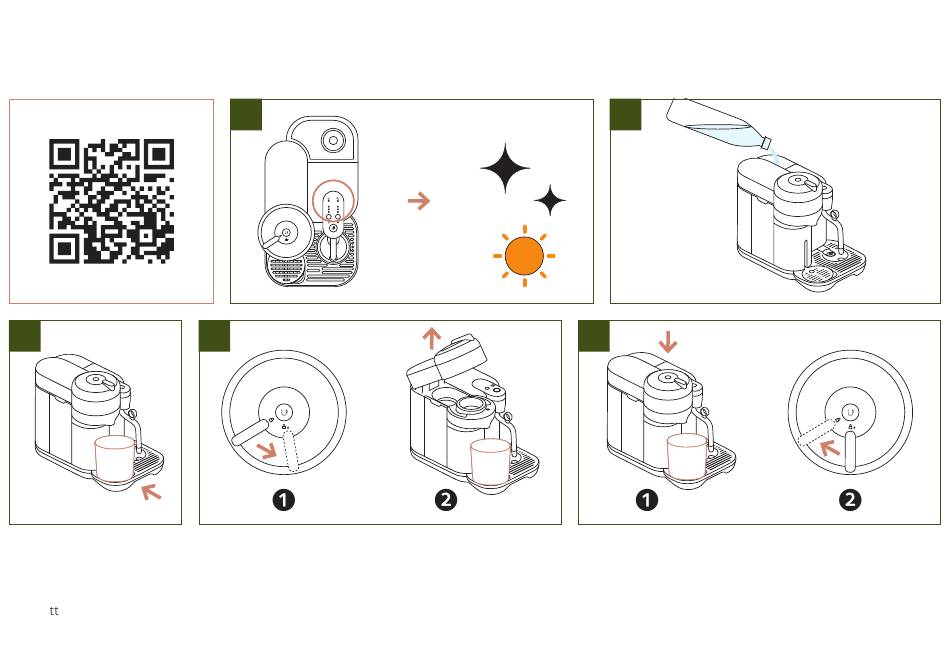 1

2

1

2

tt