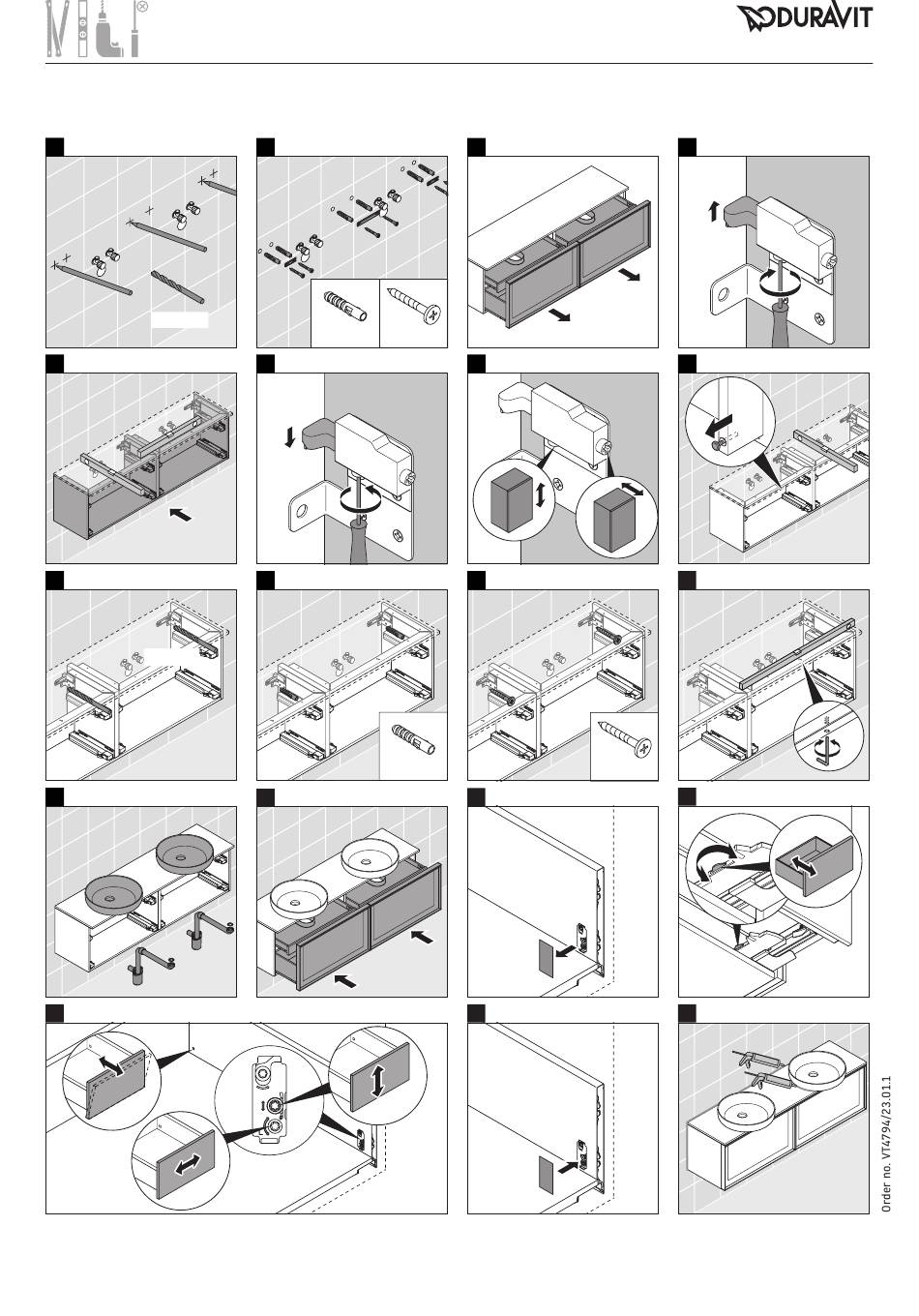 DURAVIT

Order no. VT4794/23.01.1