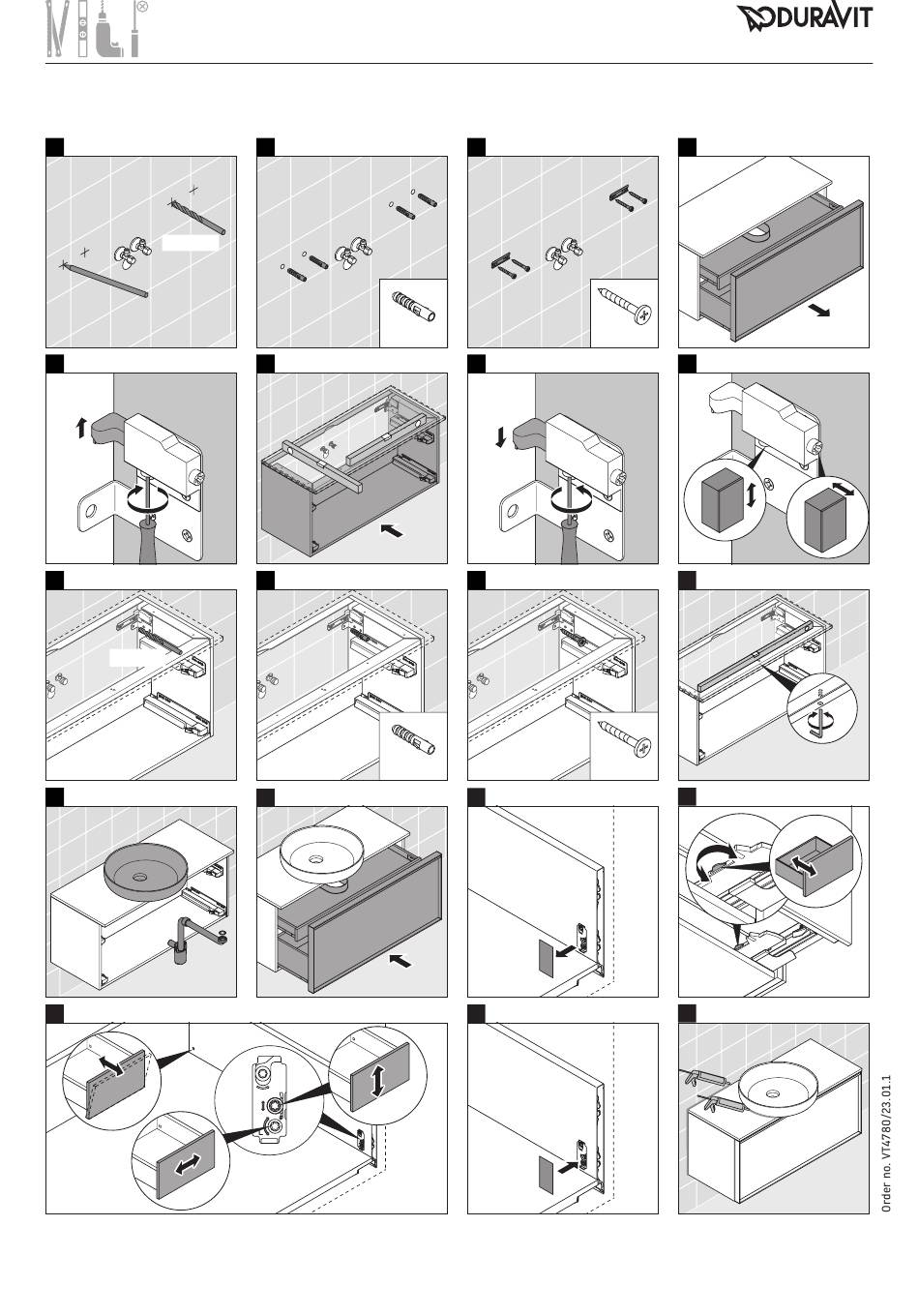 DURAVIT

Order no. VT4780/23.01.1