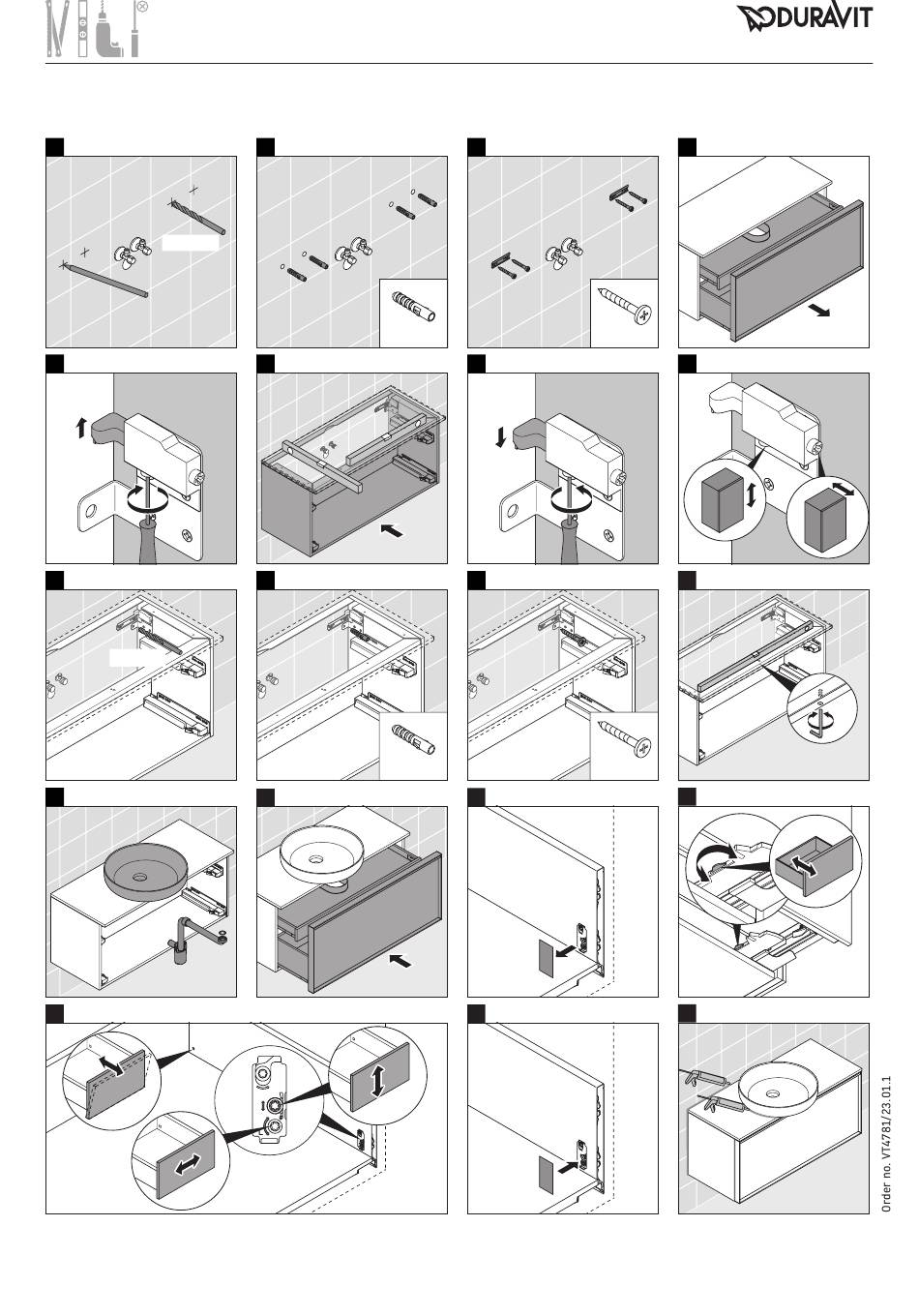 DURAVIT

Order no. VT4781/23.01.1