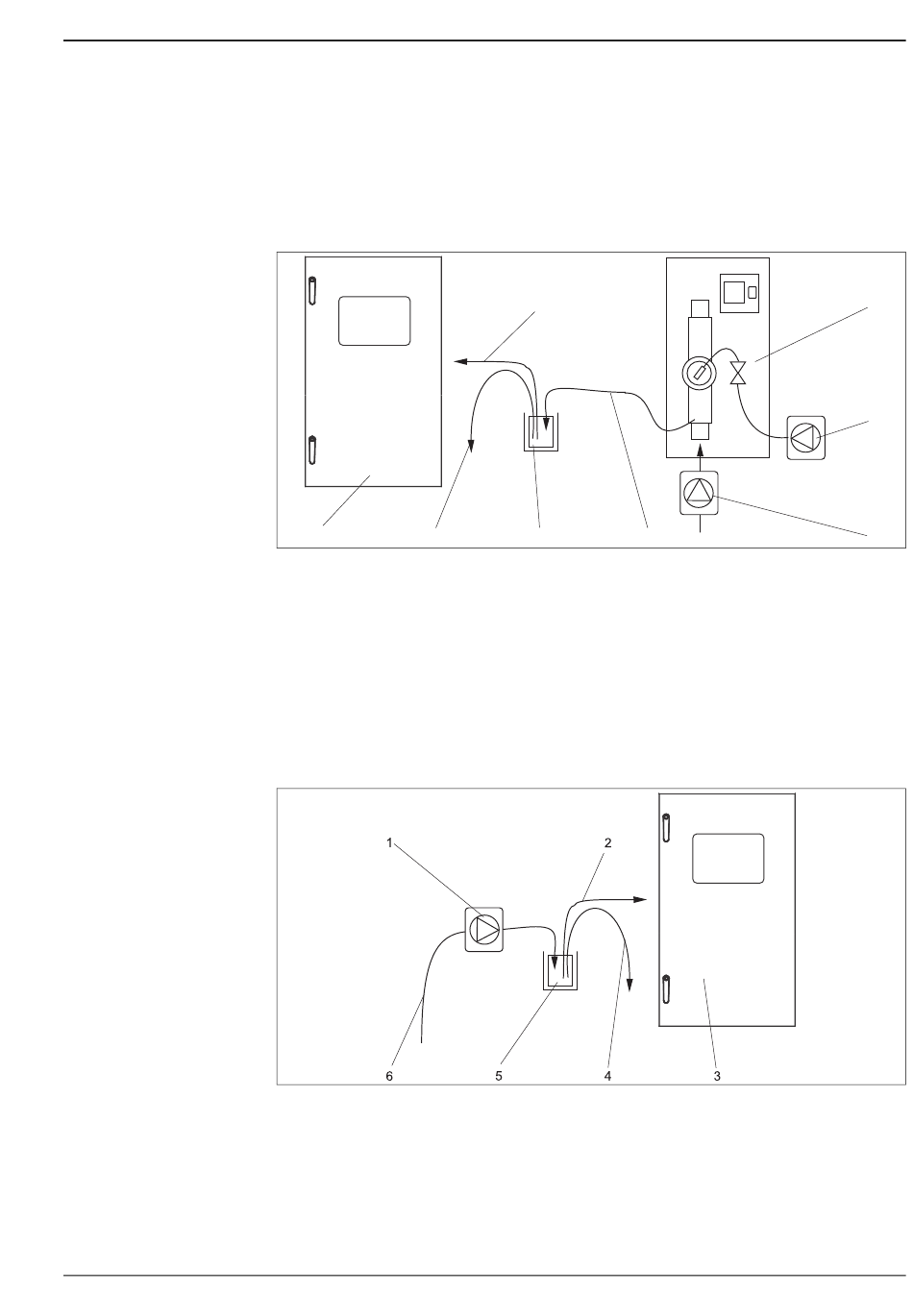 1

2

6

5

4

3