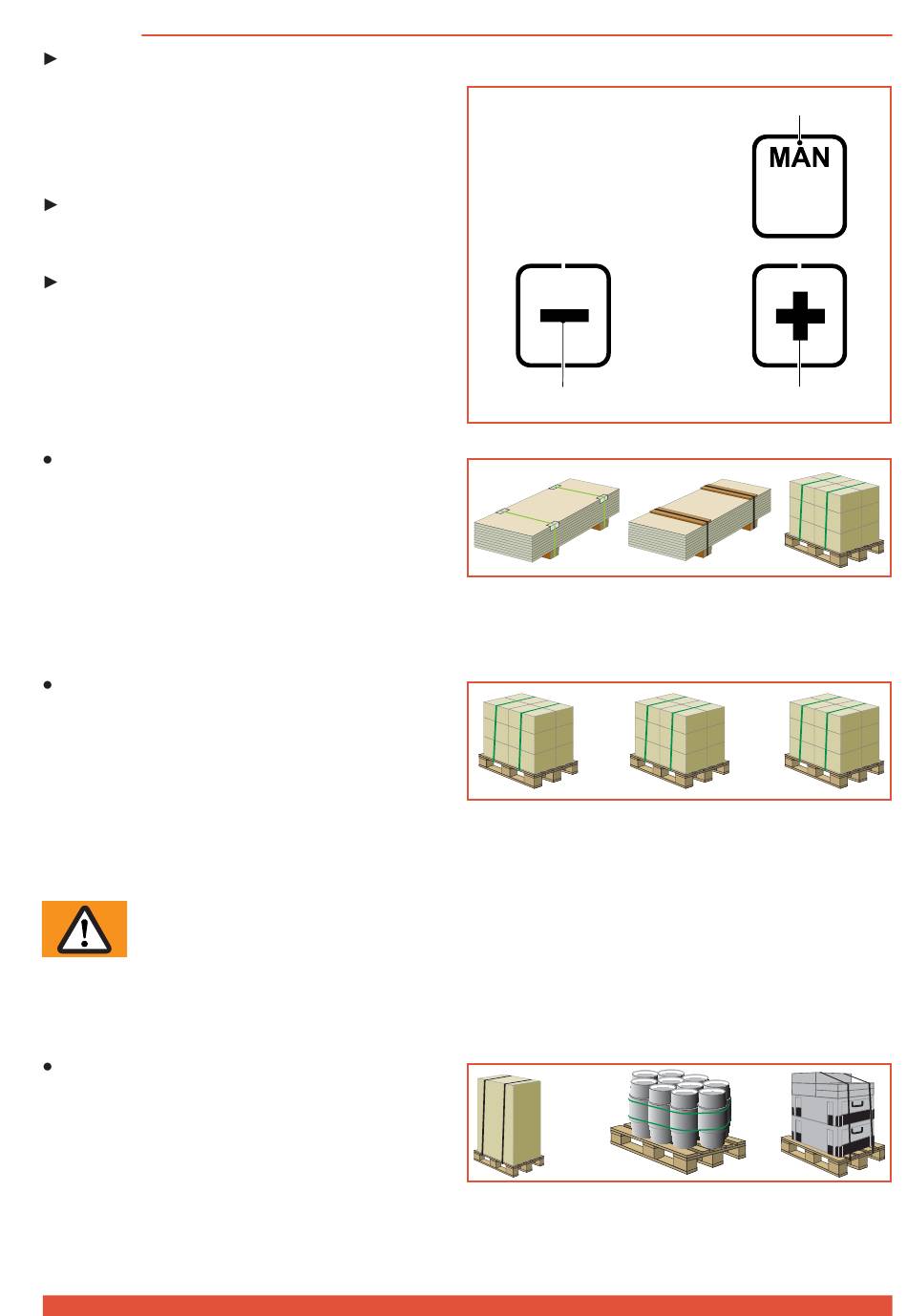 MAN