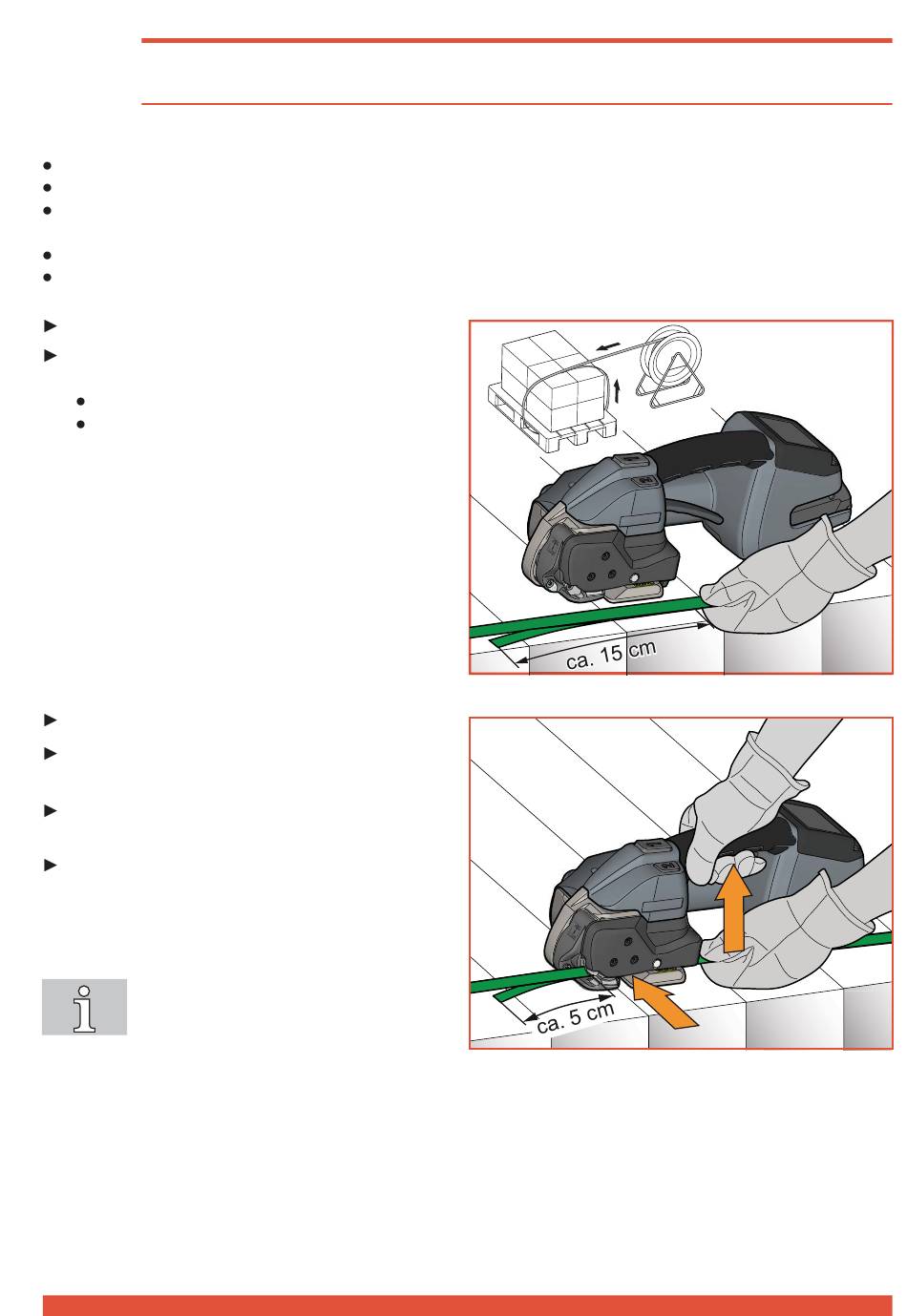 ca. 15 cm

ca. 5 cm