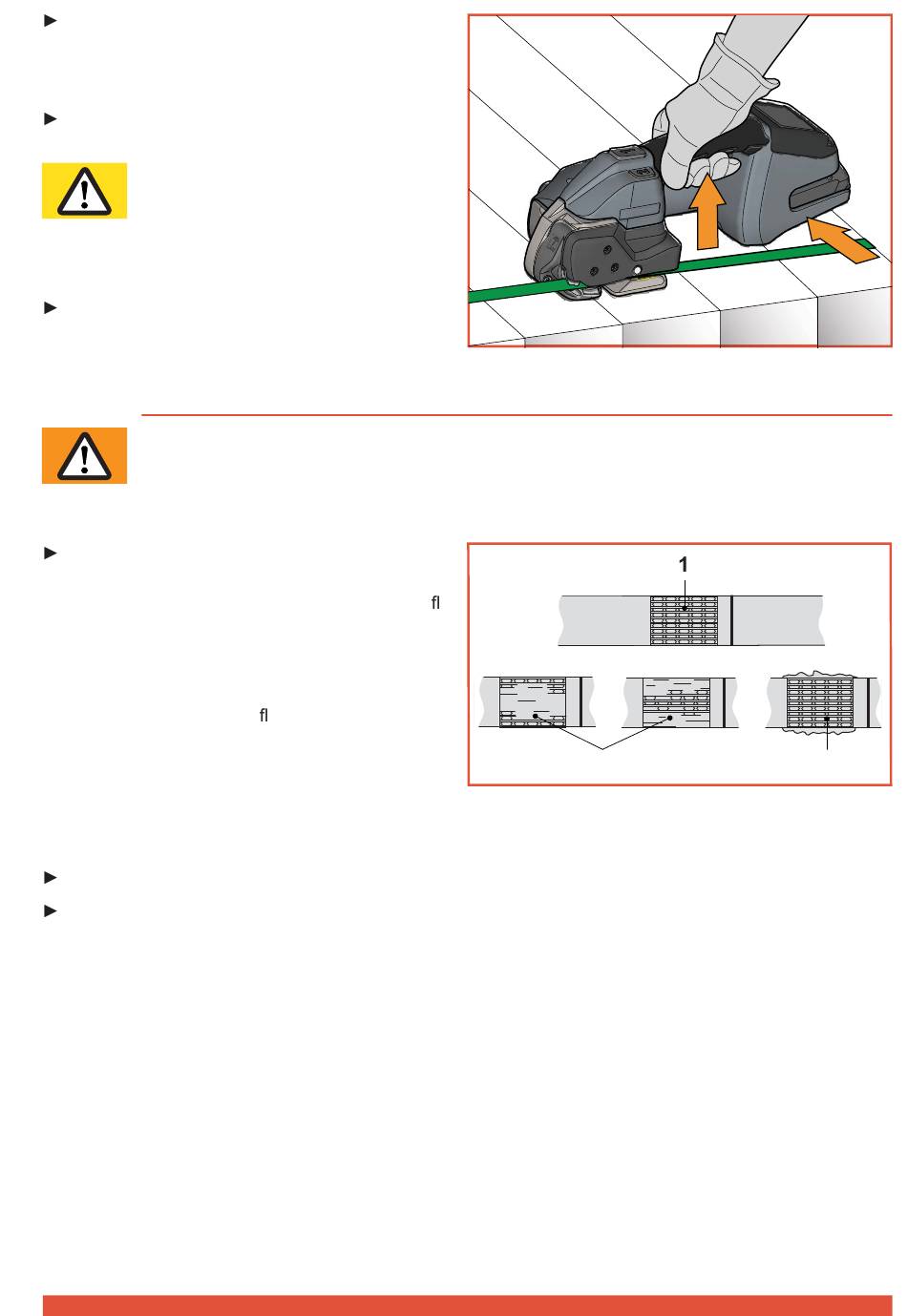 1

fl

fl