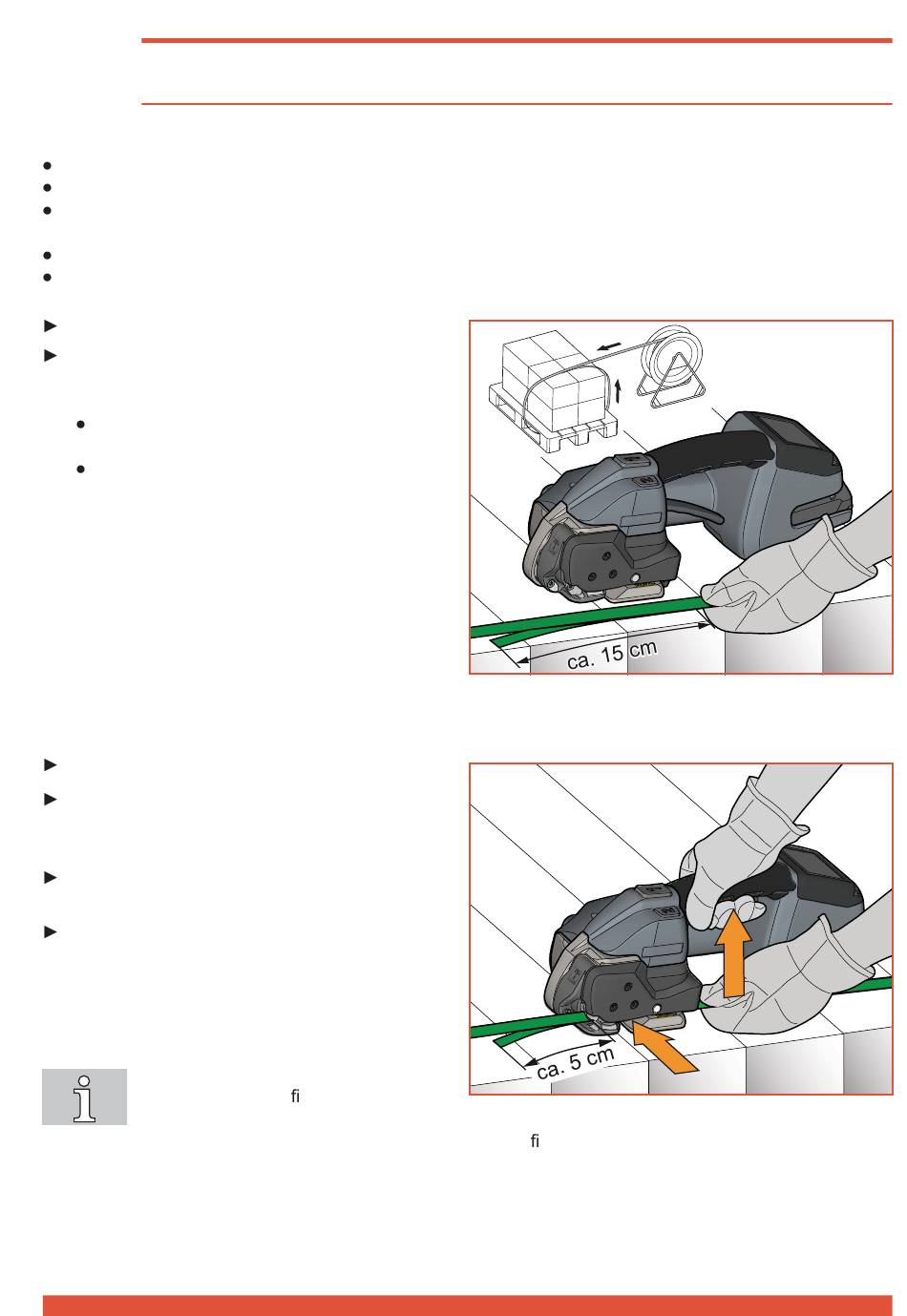 ca. 15 cm

ca. 5 cm

fi

fi