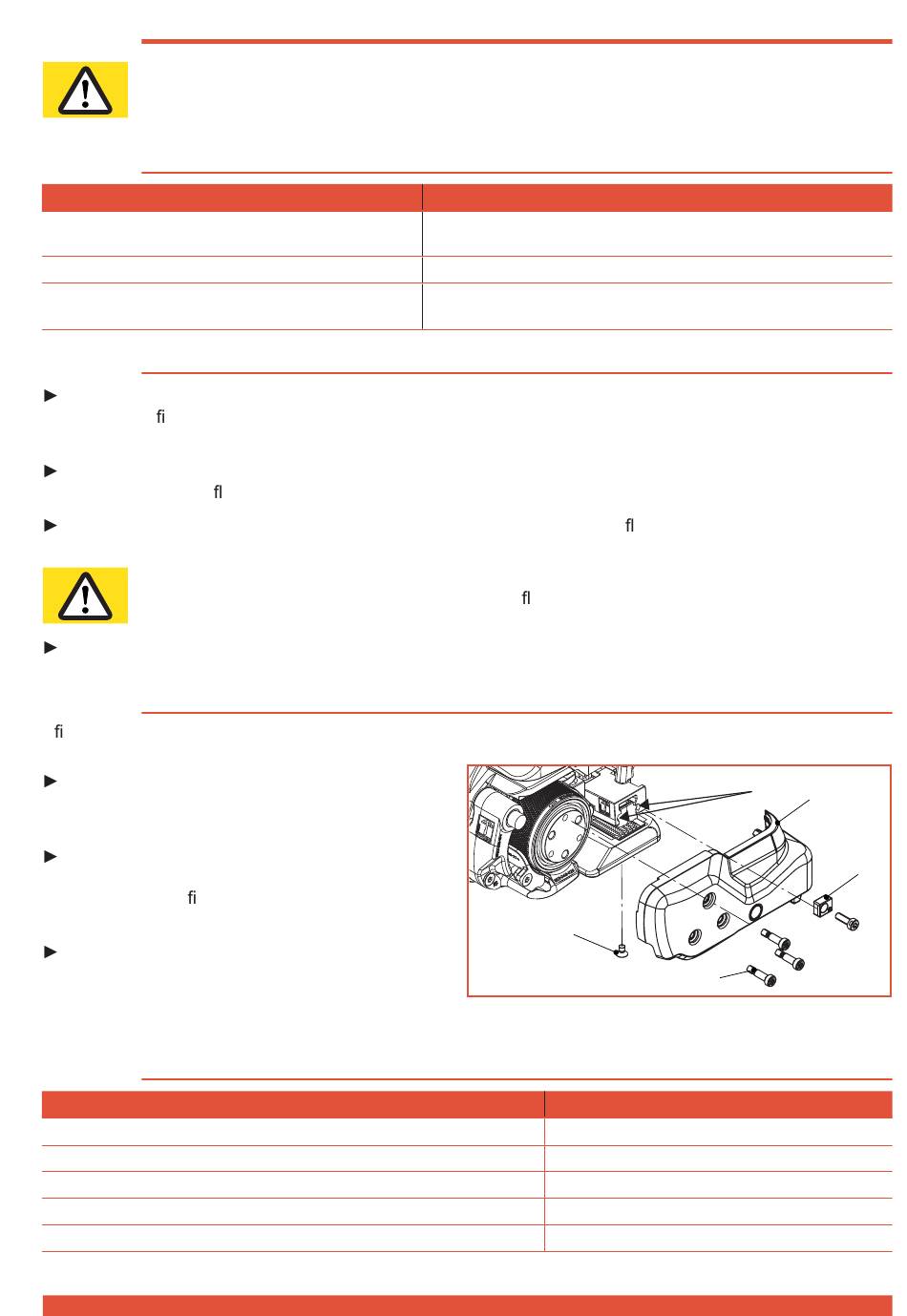 fi

fl

fl

fl

fi

fi