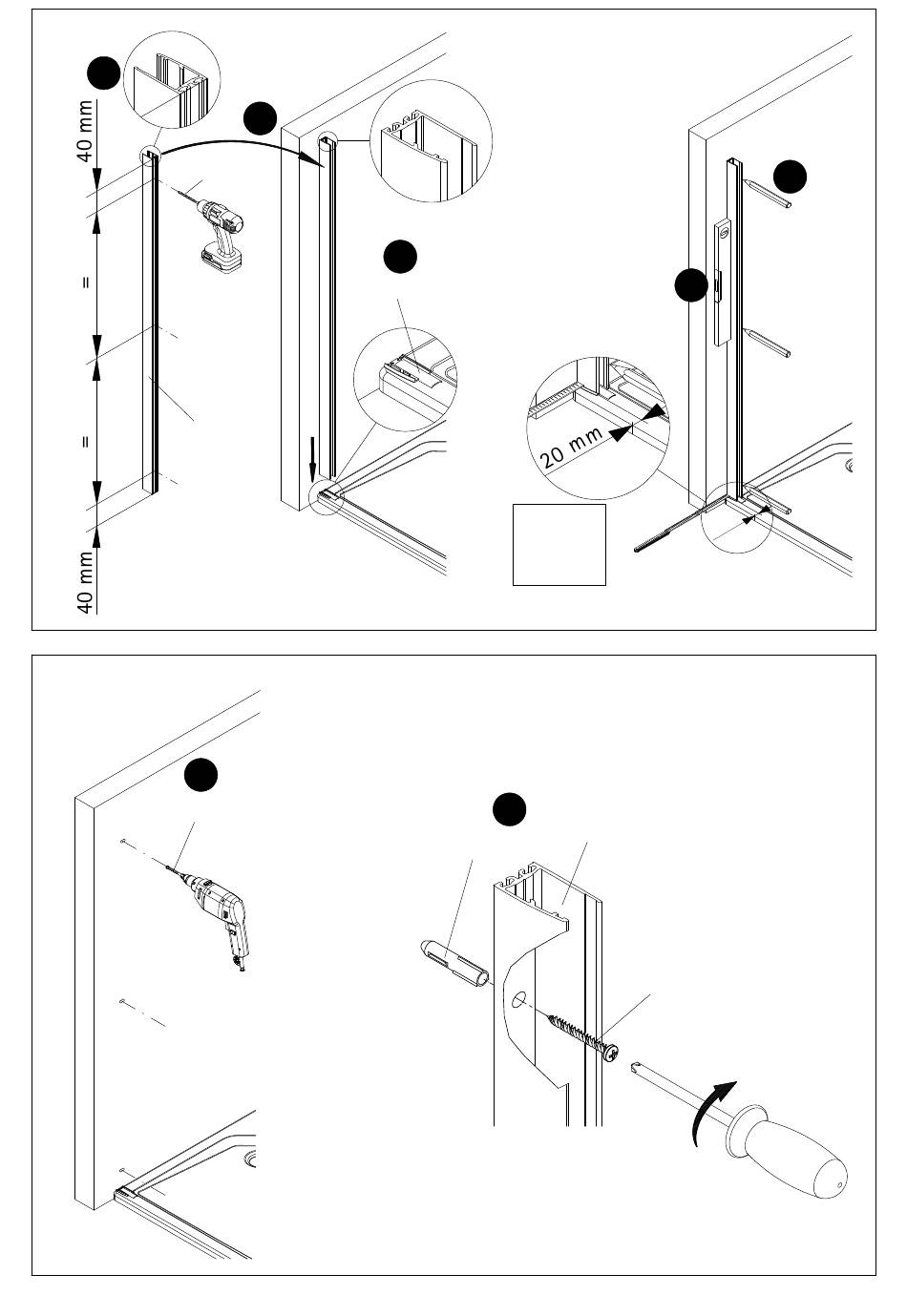 40 mm
=
=
40 mm
20 mm