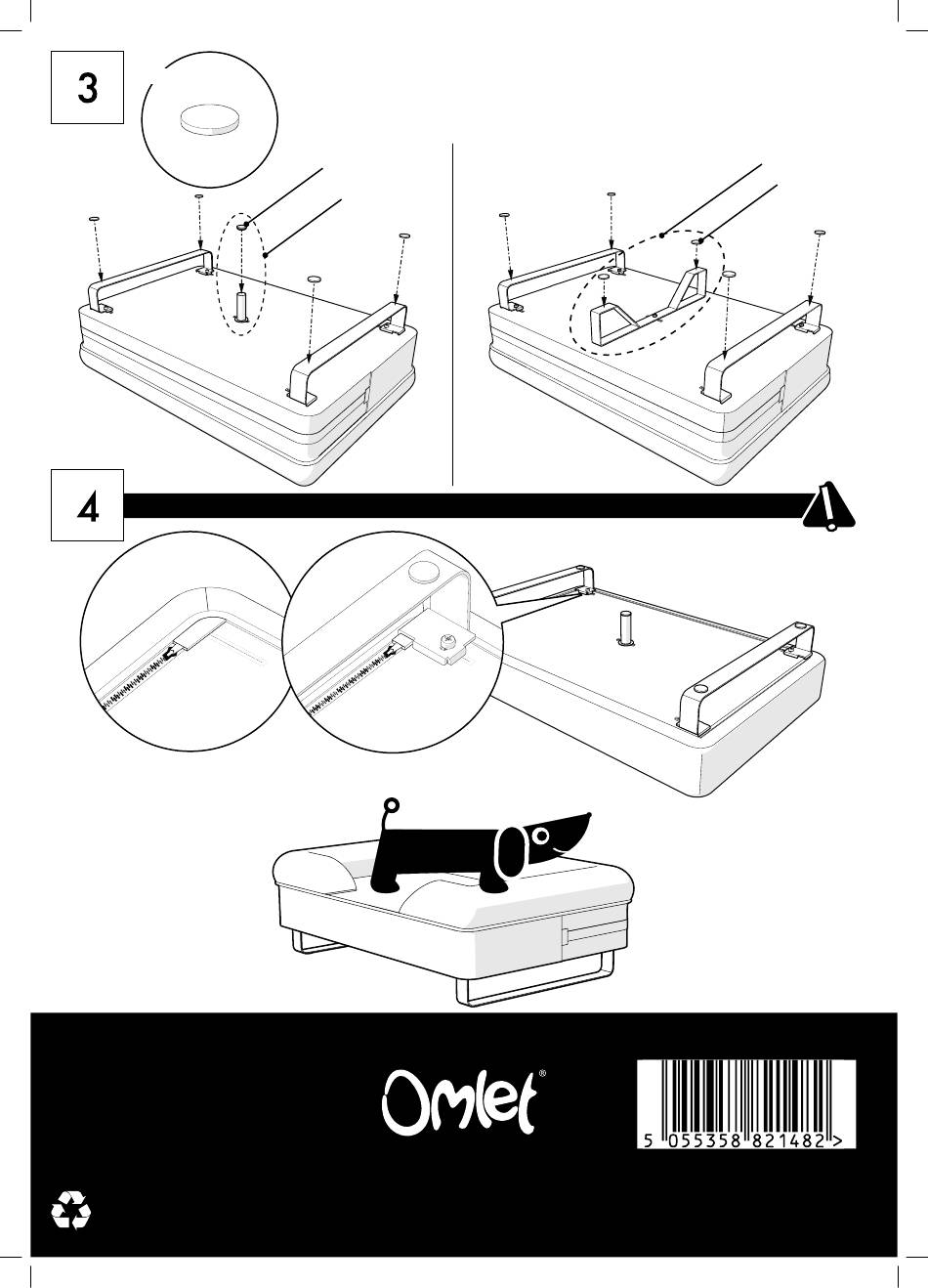 3

4

Omlet®

5 055358 821482 >